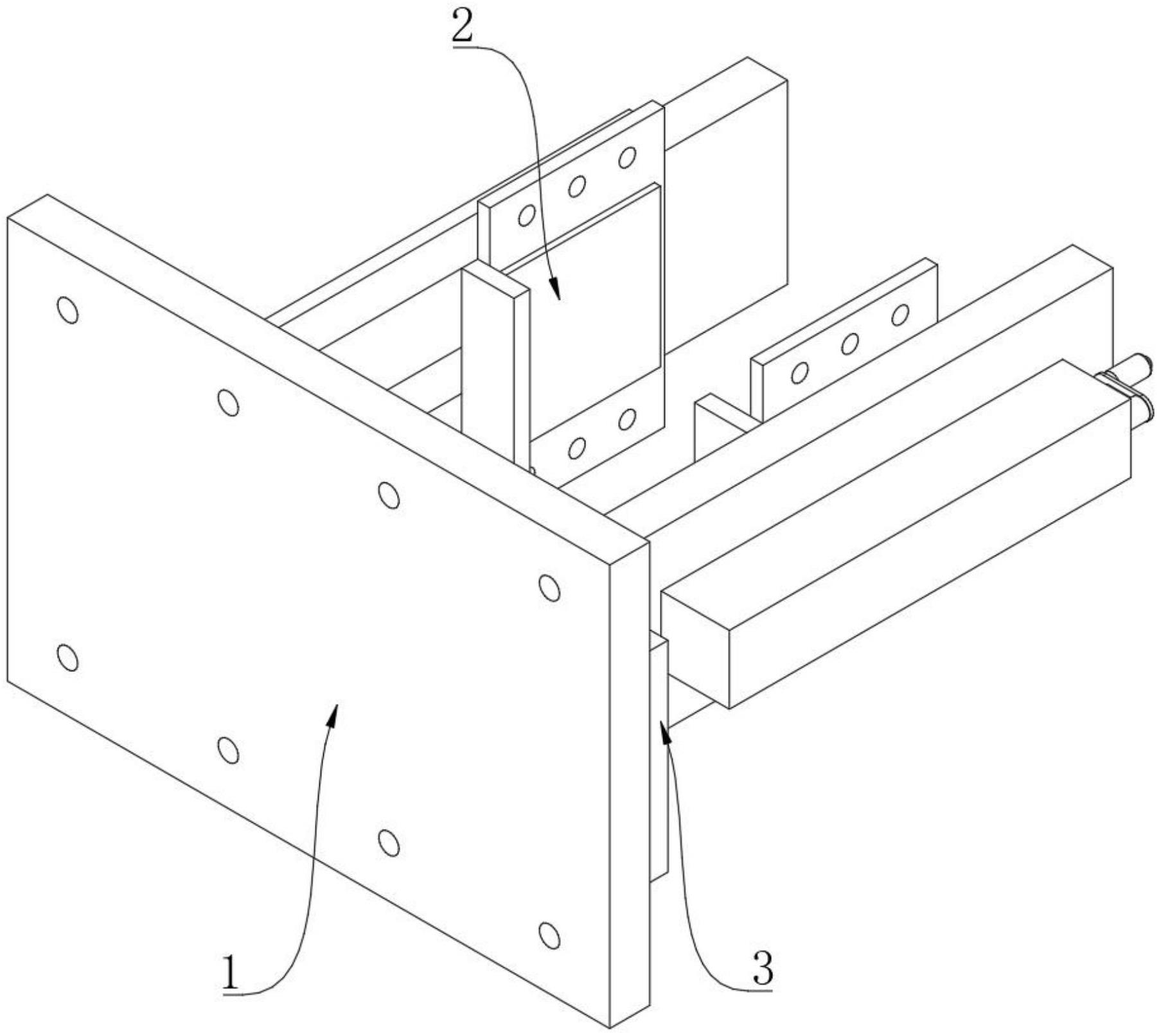 2

1

3