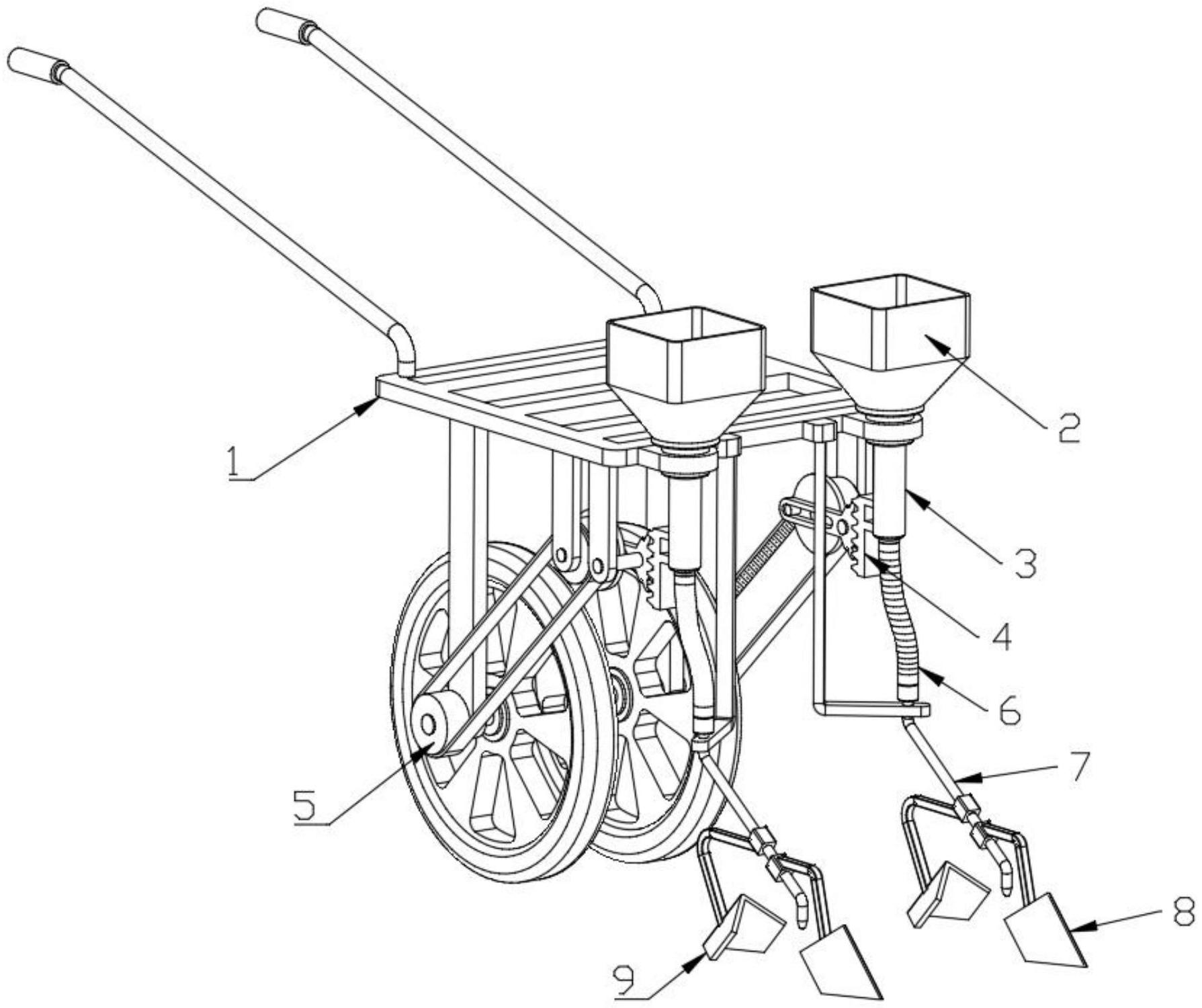 1
2
3
4
5
6
7
8
9