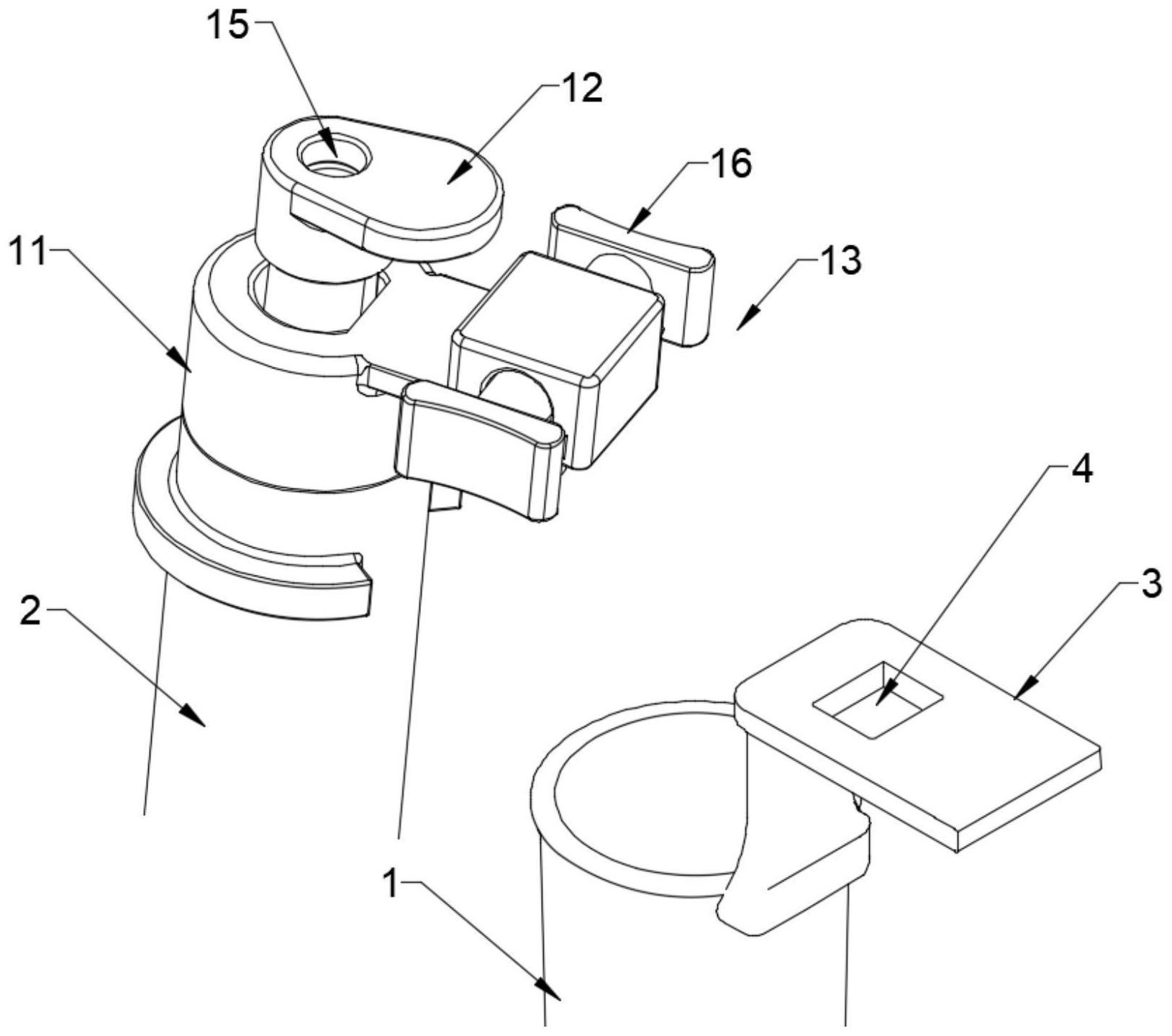 15
12
16
11
13
4
3
2
1