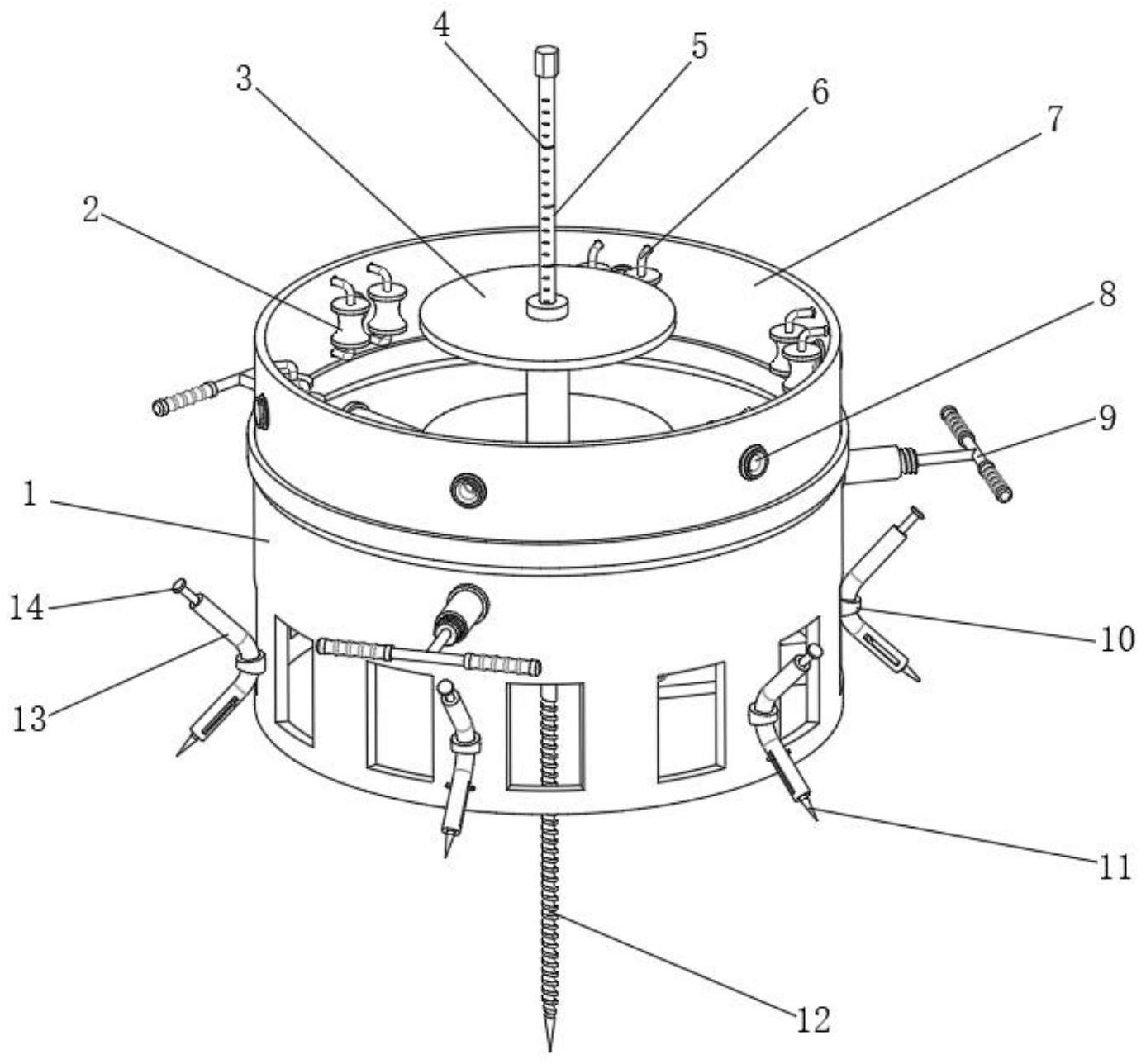 4
5
3
6
7
2
8
9
1
14
10
13
11
12