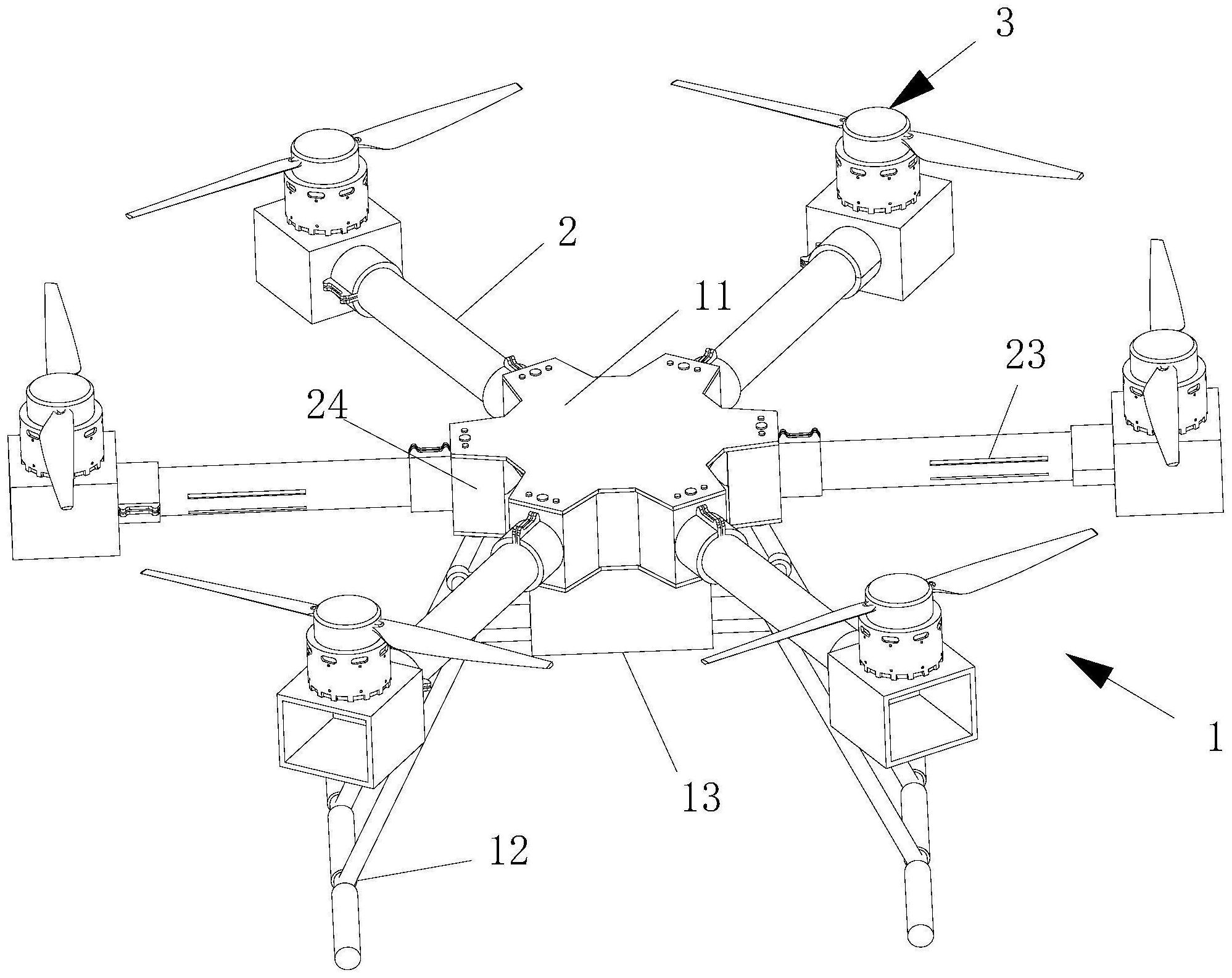 3

2

11

23

24

1

13

12