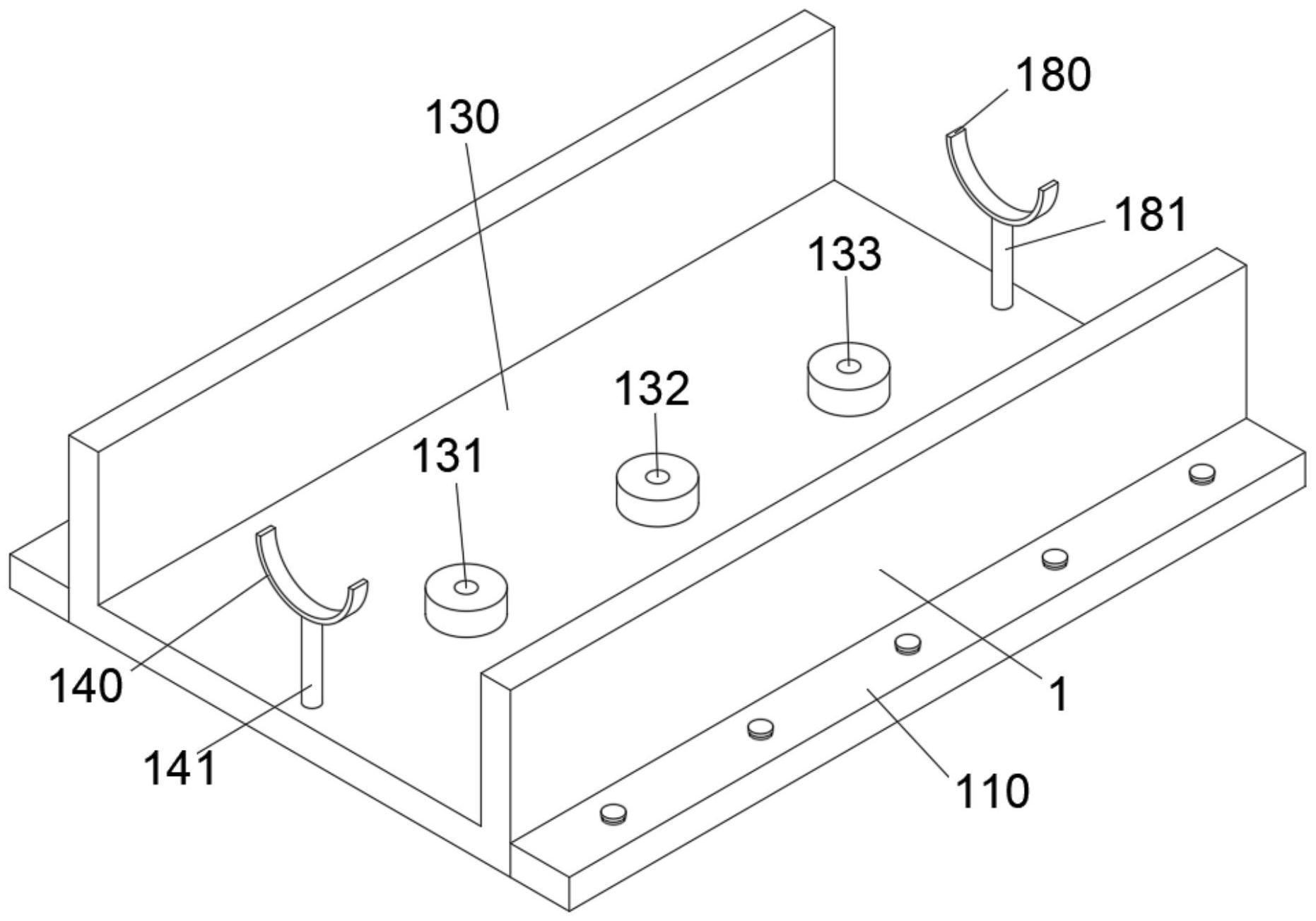 180
130
181
133
132
131
140
1
141
110