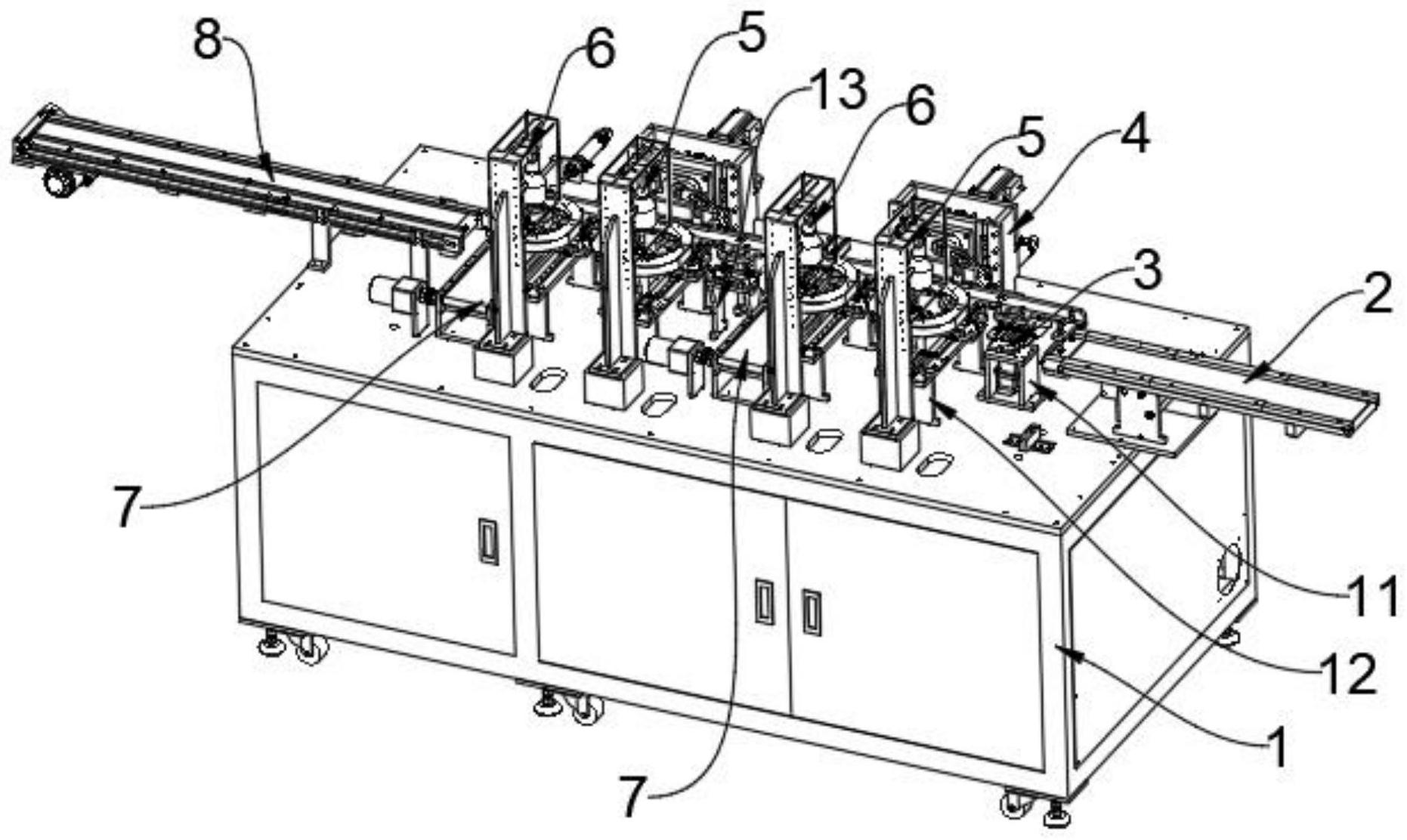 8
6
5
13
6
5
4
3
2
7
11
12
1
7