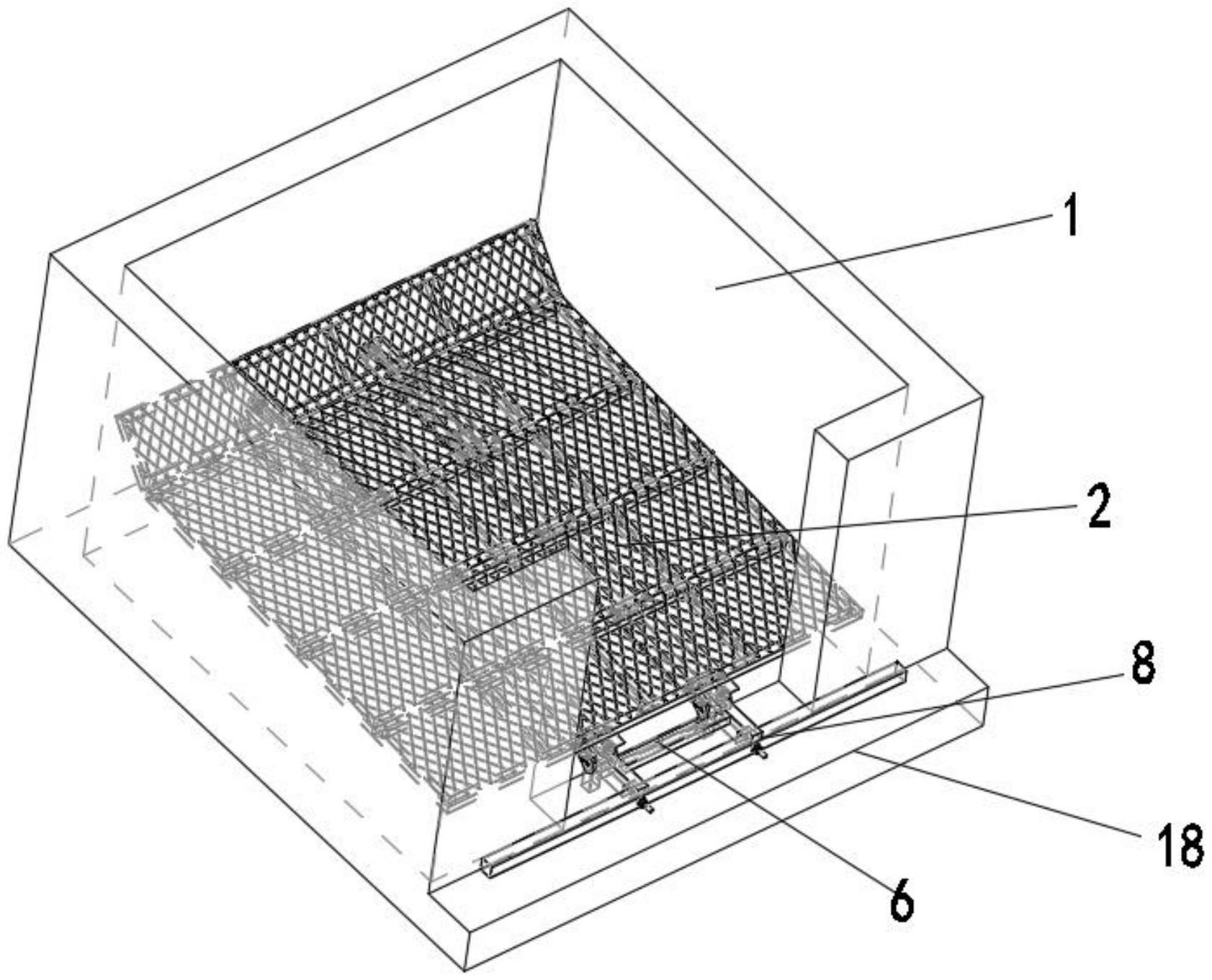 1
2
8
18
6