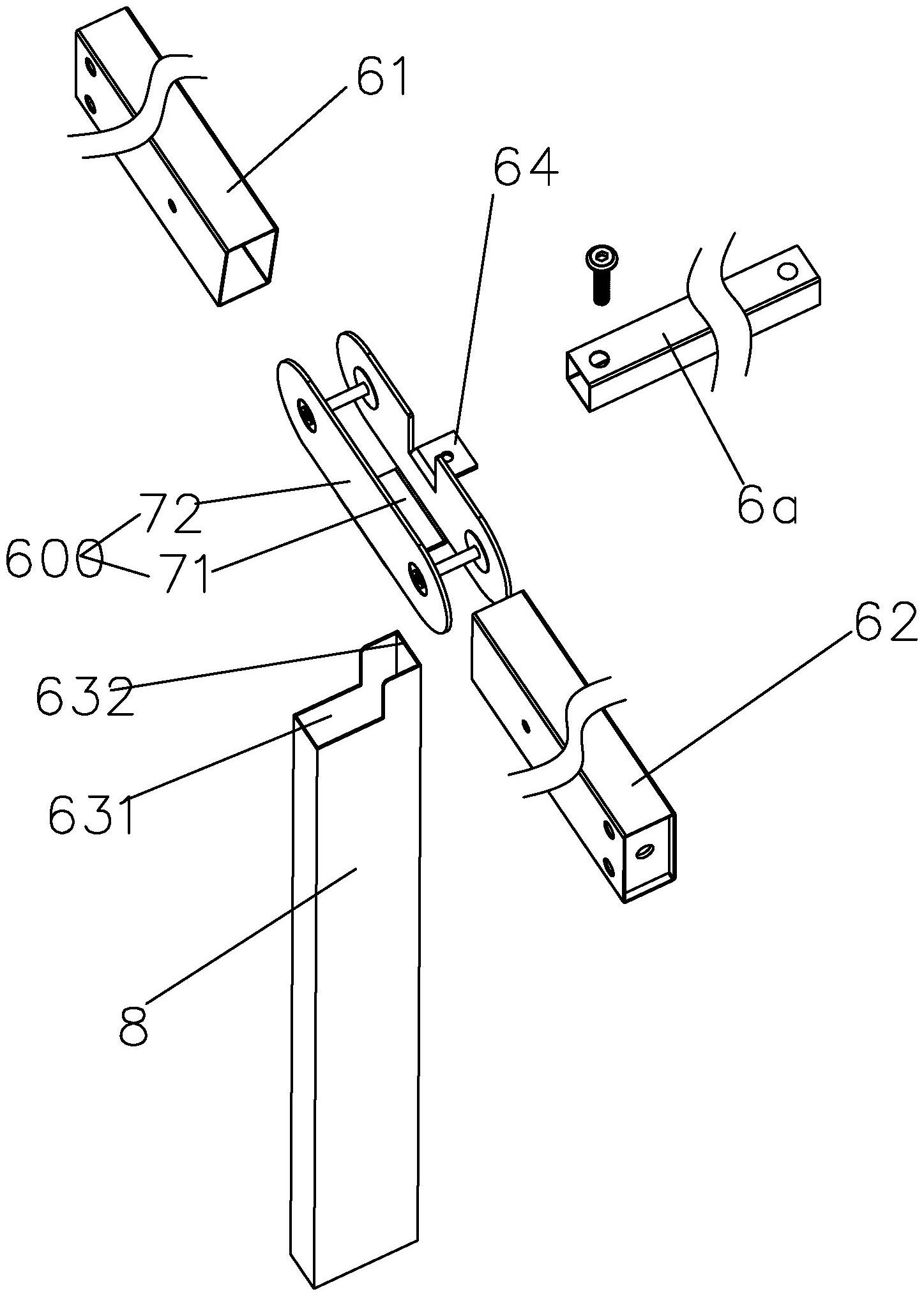 61
64
6a
72
600
71
62
632
631
8