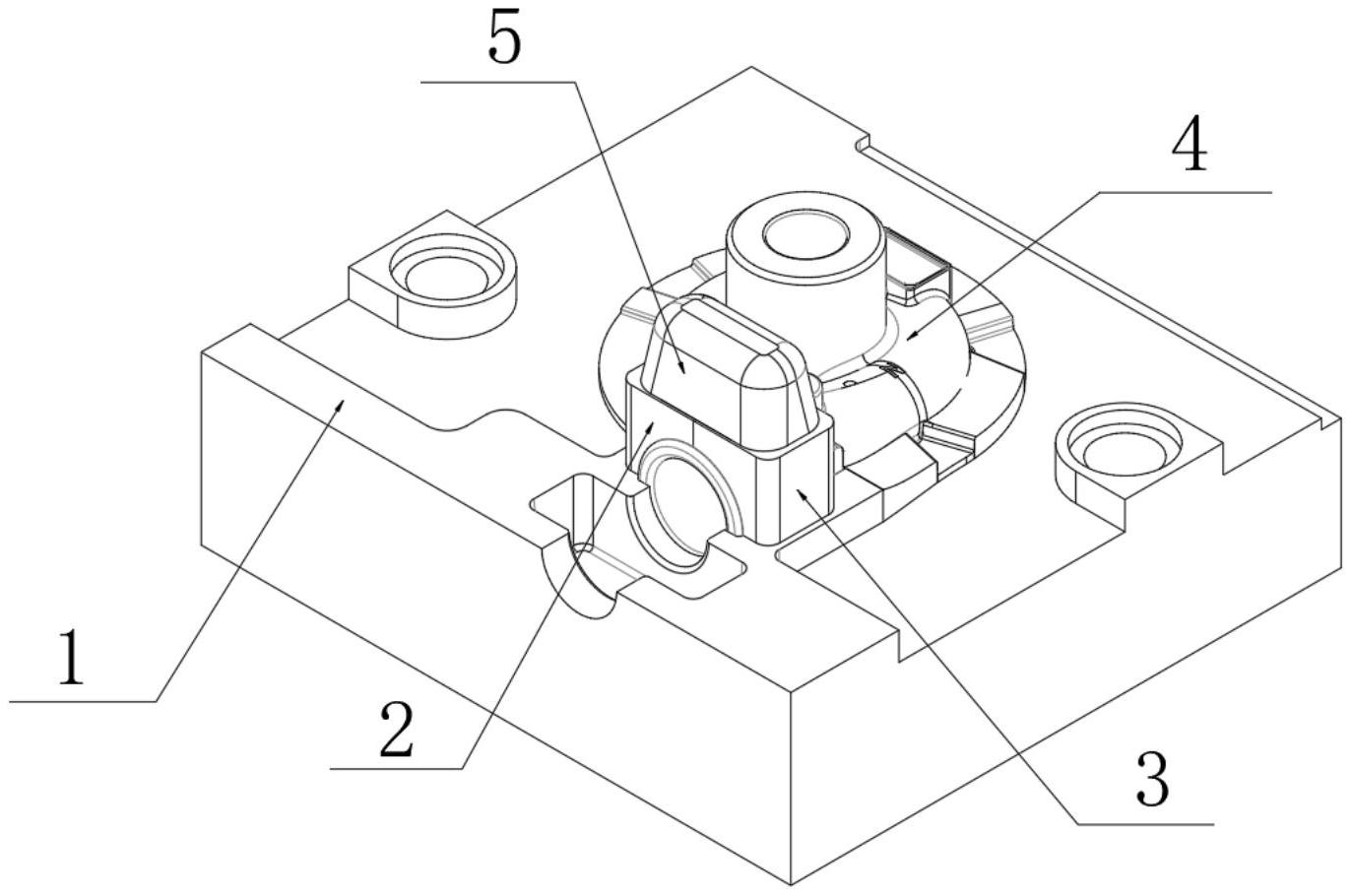 5
4
1
2
3