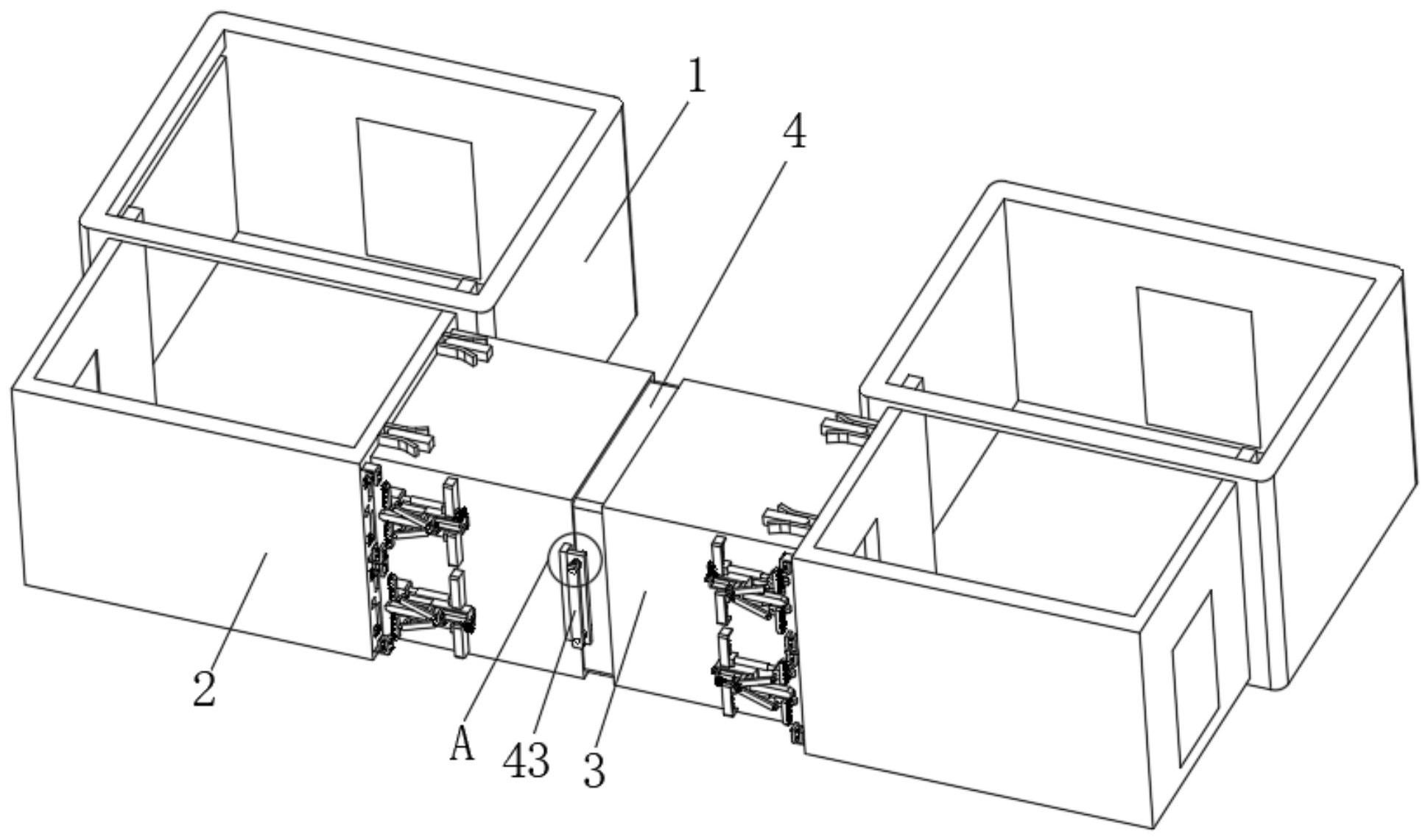 1
4
2
A
43
3