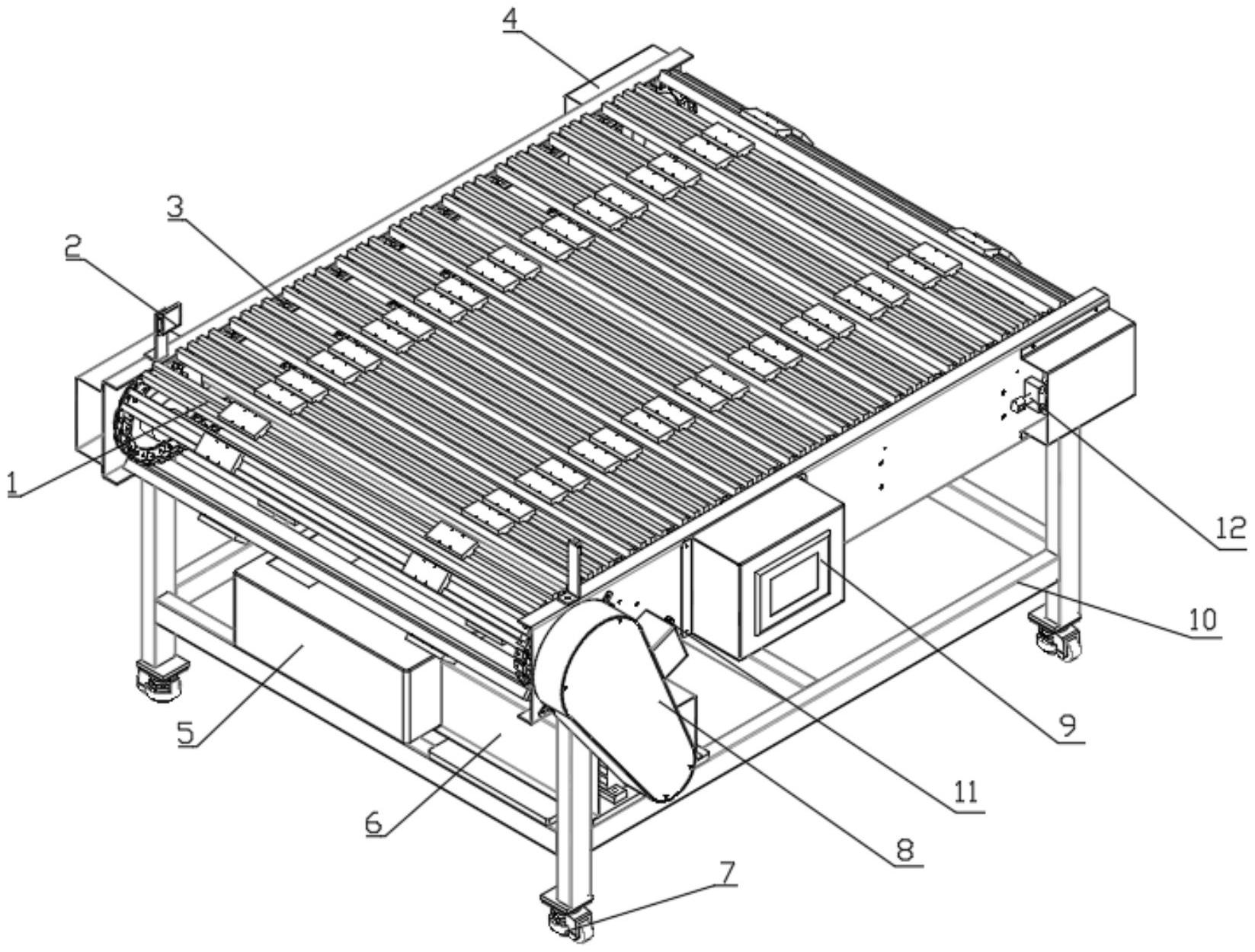 4
3
2
1
12
10
9
11
8
7
6
5