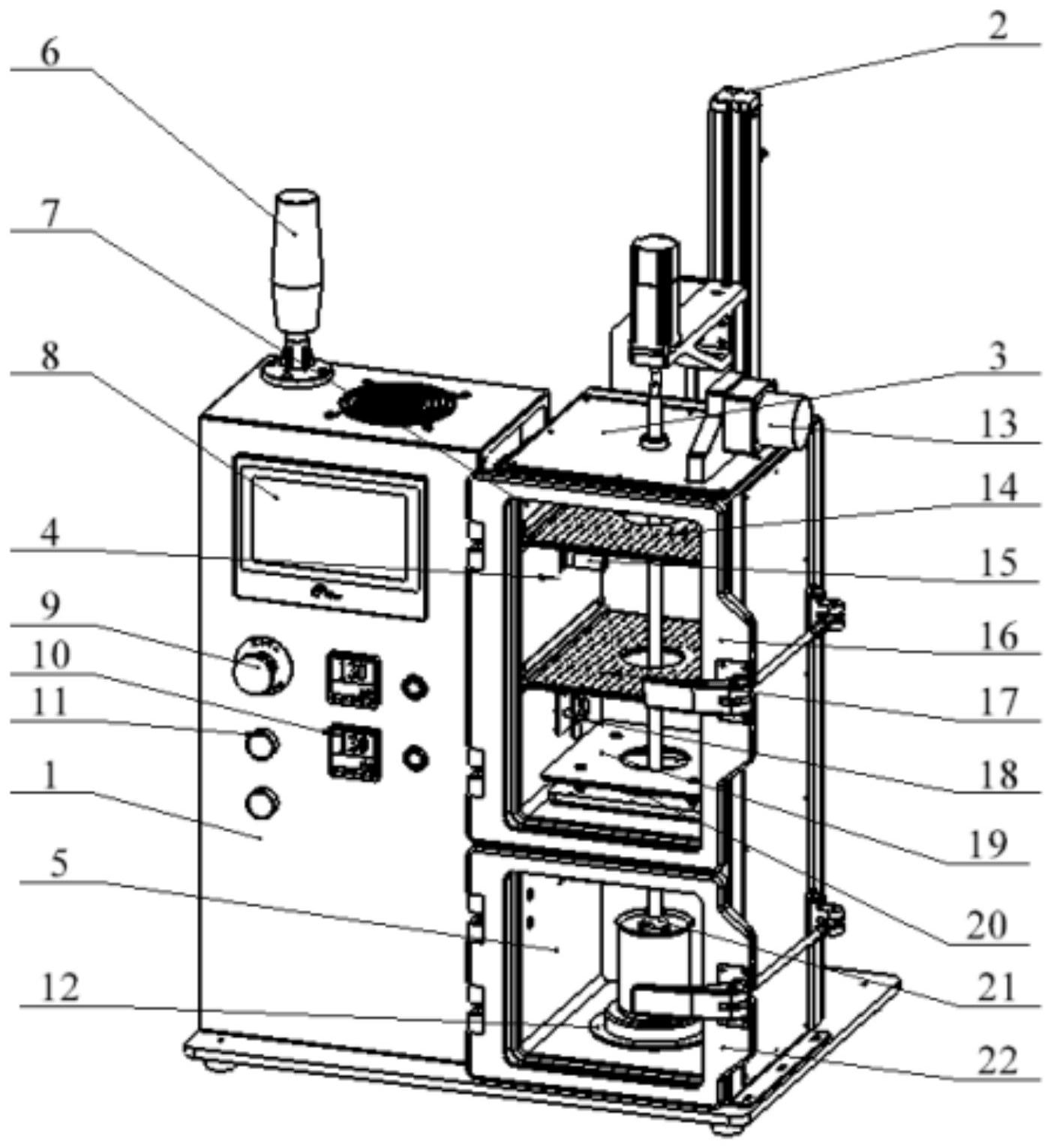 6
7
8
4
9
10
11
1
5
12
2
3
13
14
15
16
17
18
19
20
21
22