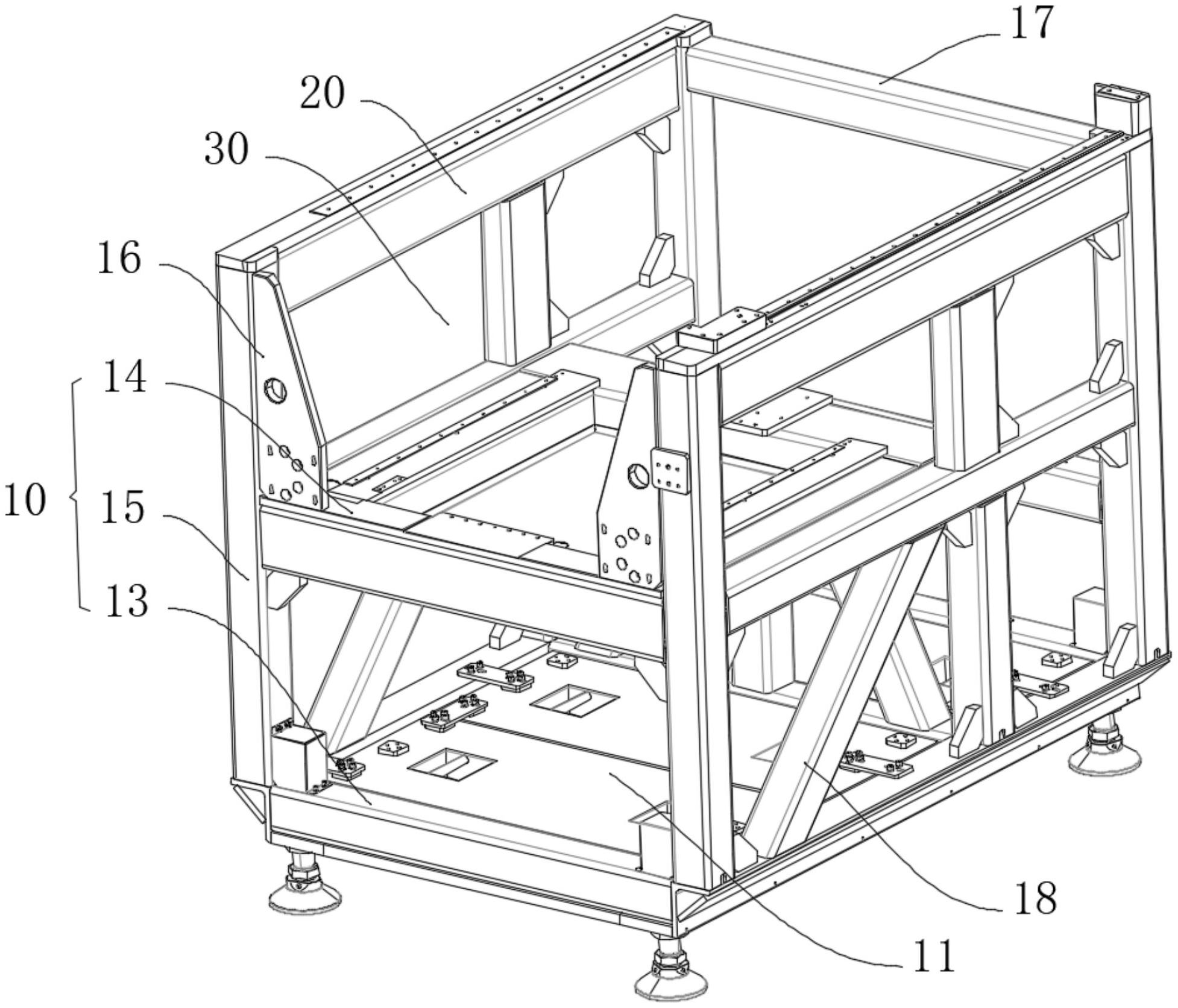 17
20
30
16
14
10
15
13
18
11