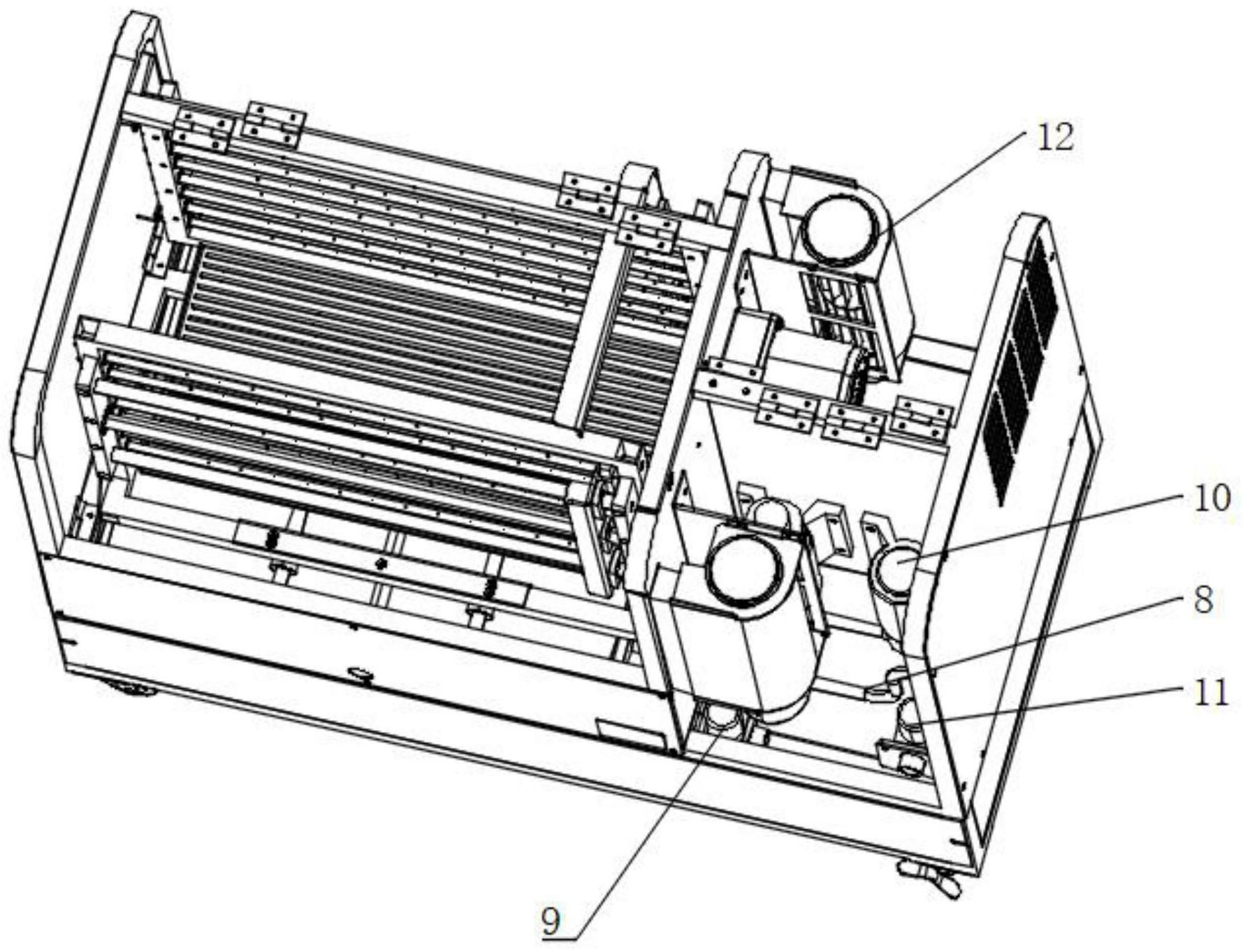 12

10

8

11

9