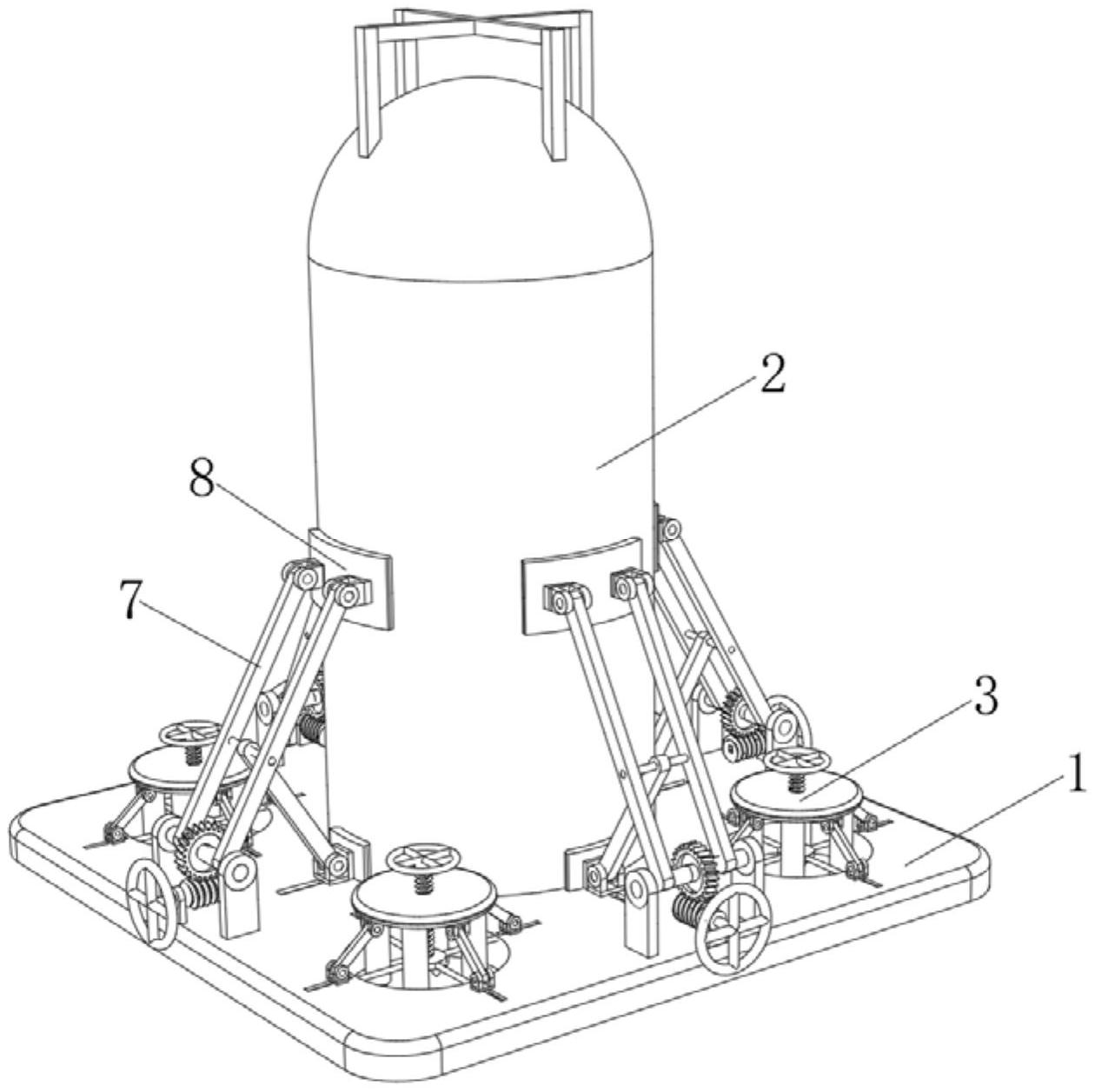 2
8
7
3
1