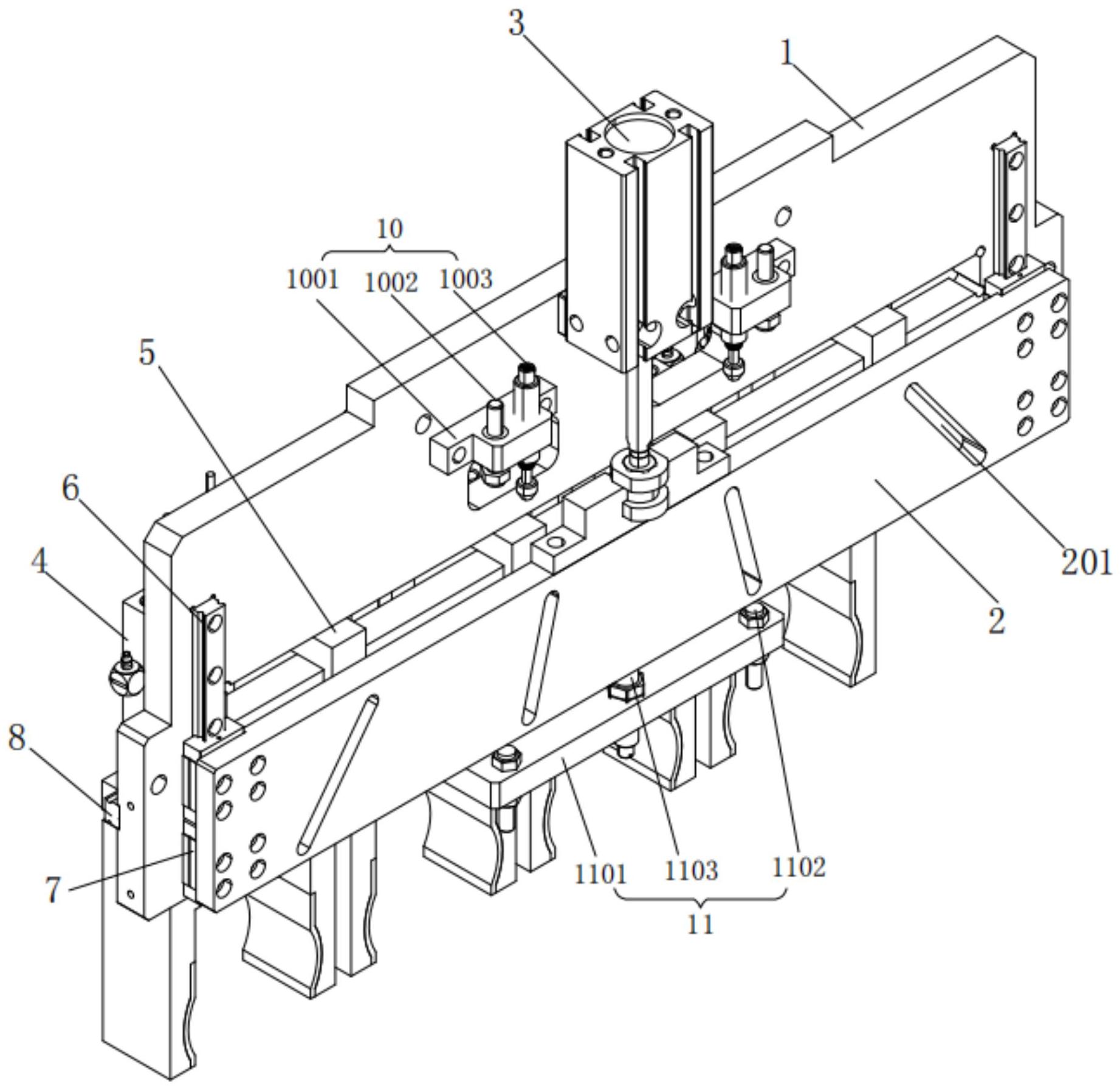 3
1
10
1001
1002
1003
5
6
4
8
7
201
2
1101
1103
1102
11