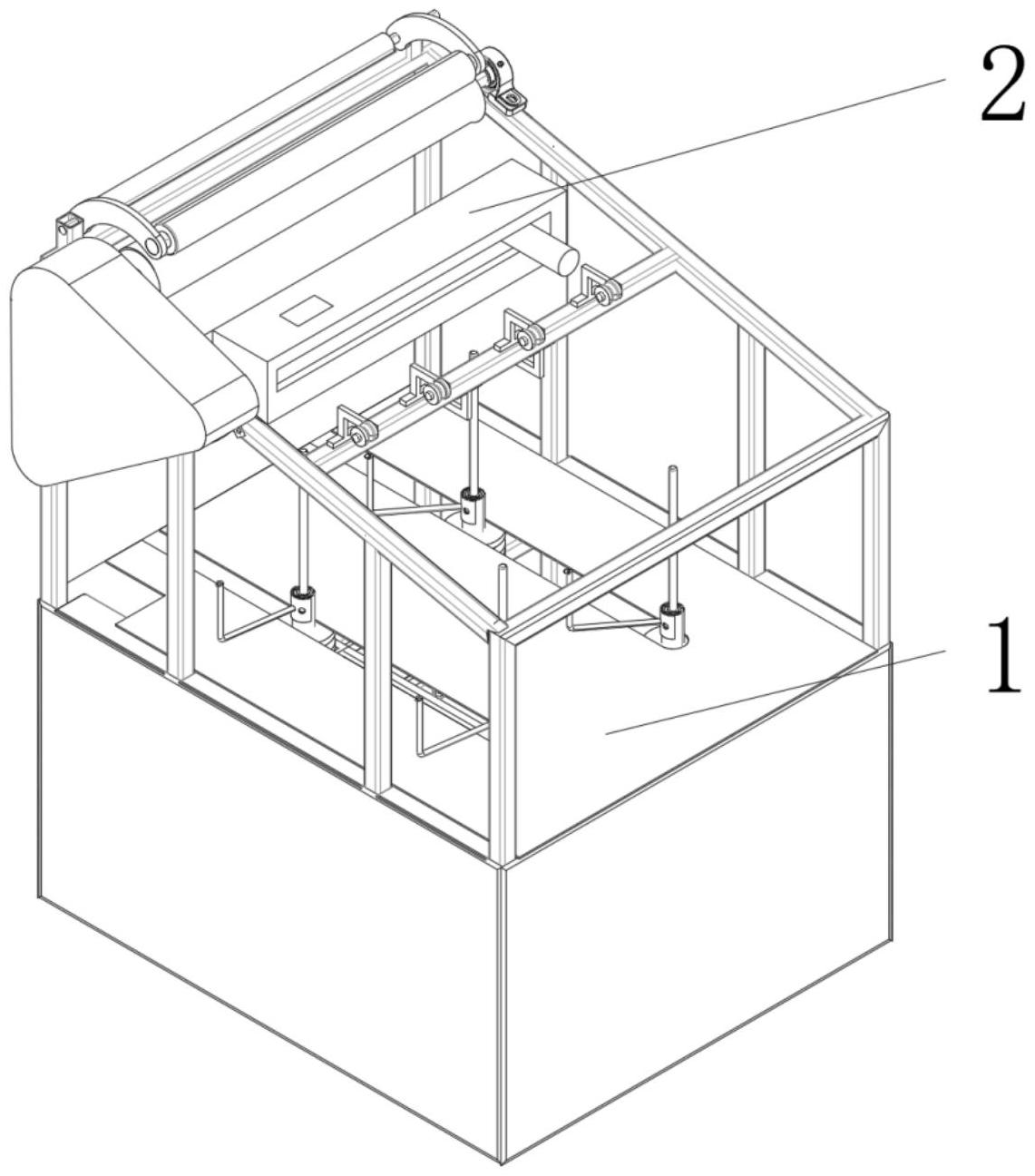 2

1