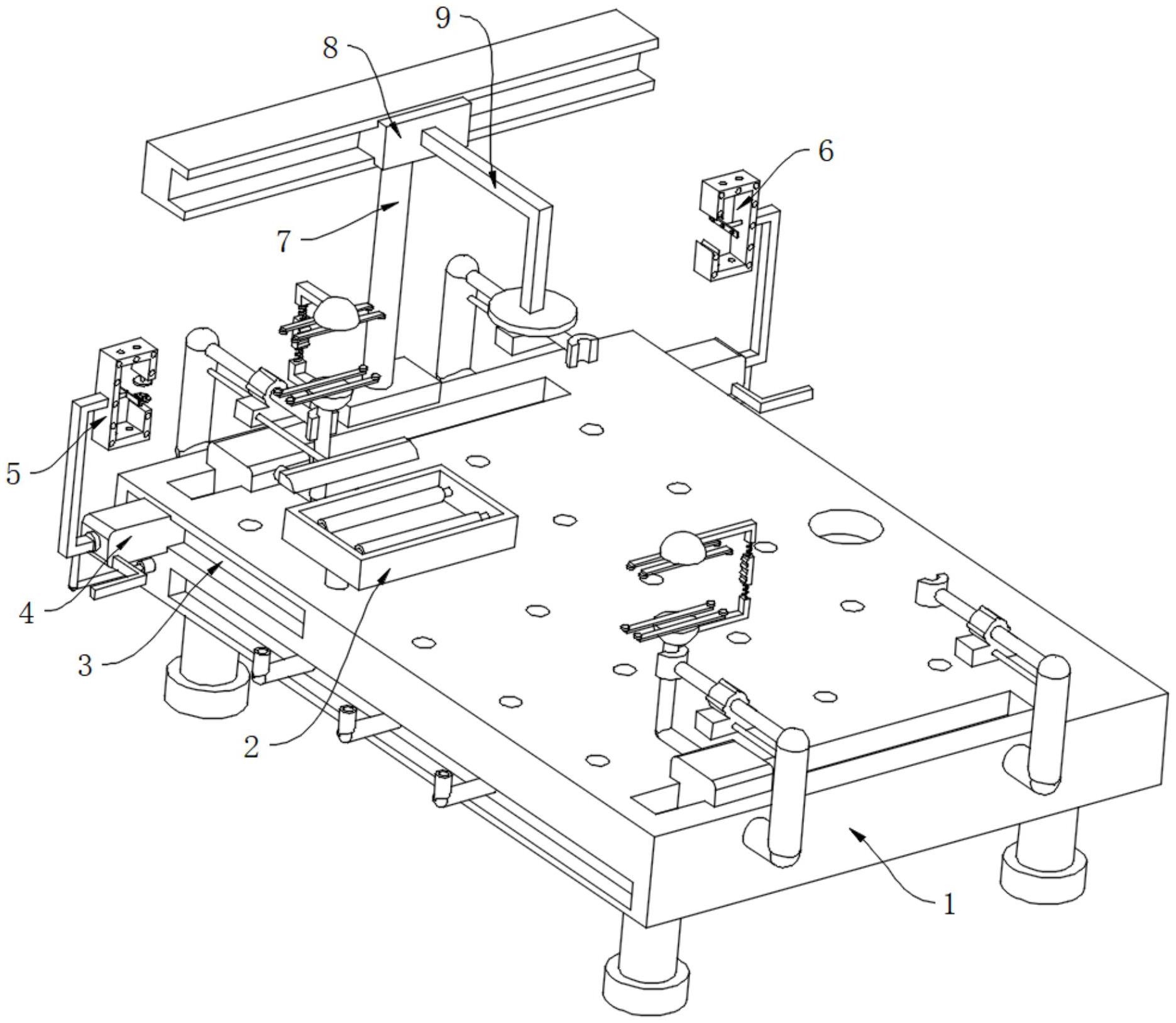 9
8
6
7
5
4
3
2
1