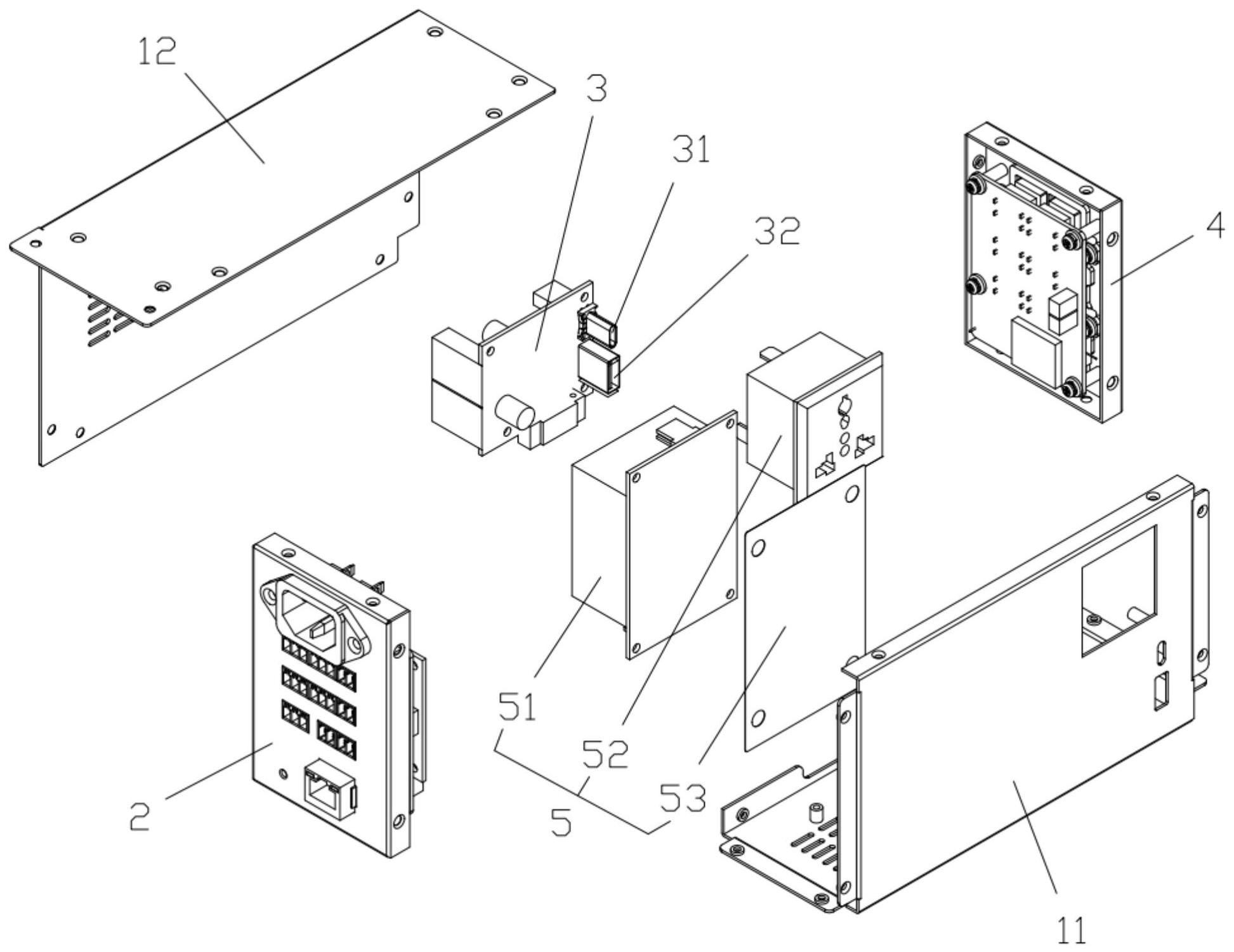 12
3
31
32
4
51
52
53
5
2
11