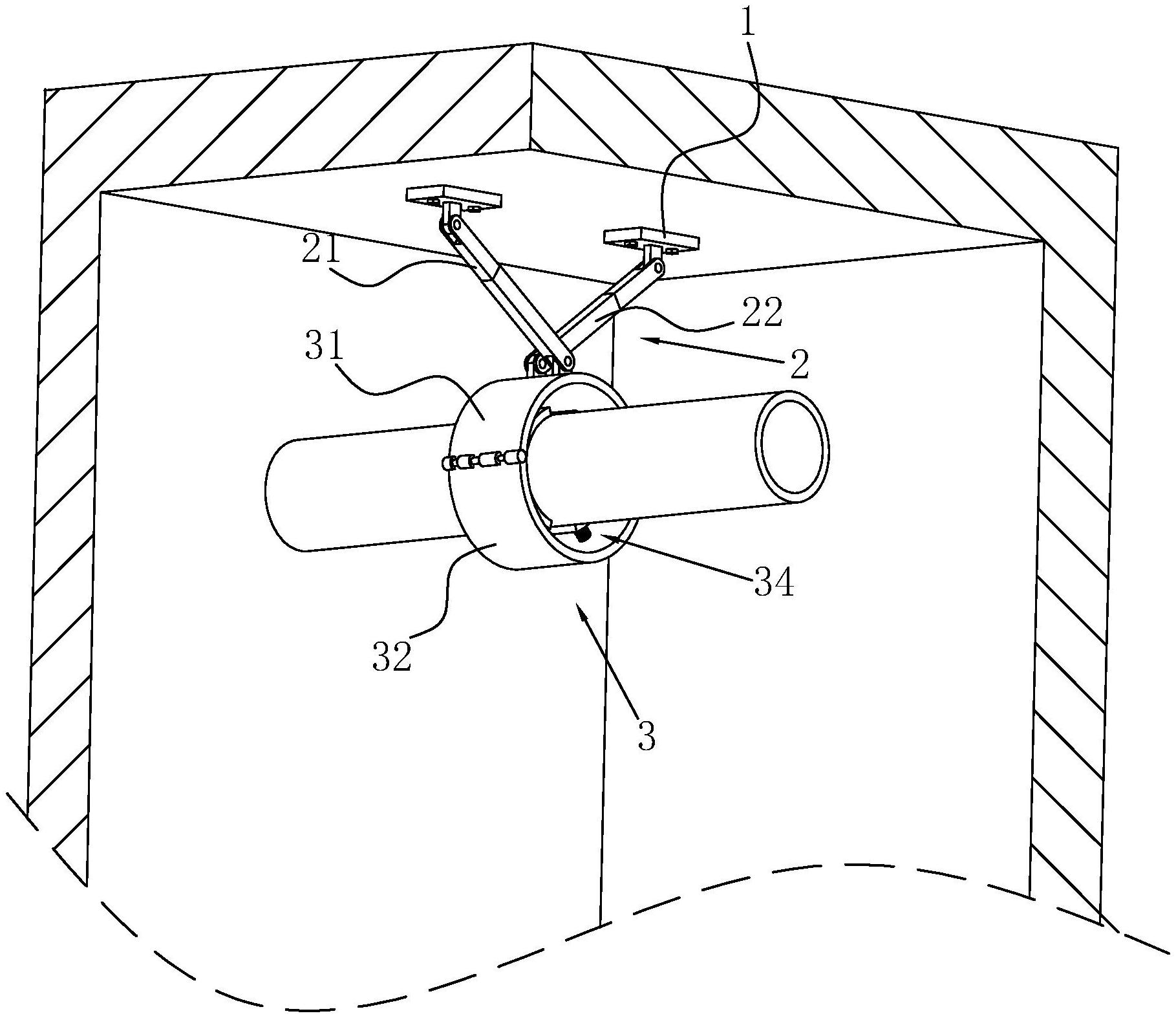 1
21
22
31
2
34
32
3