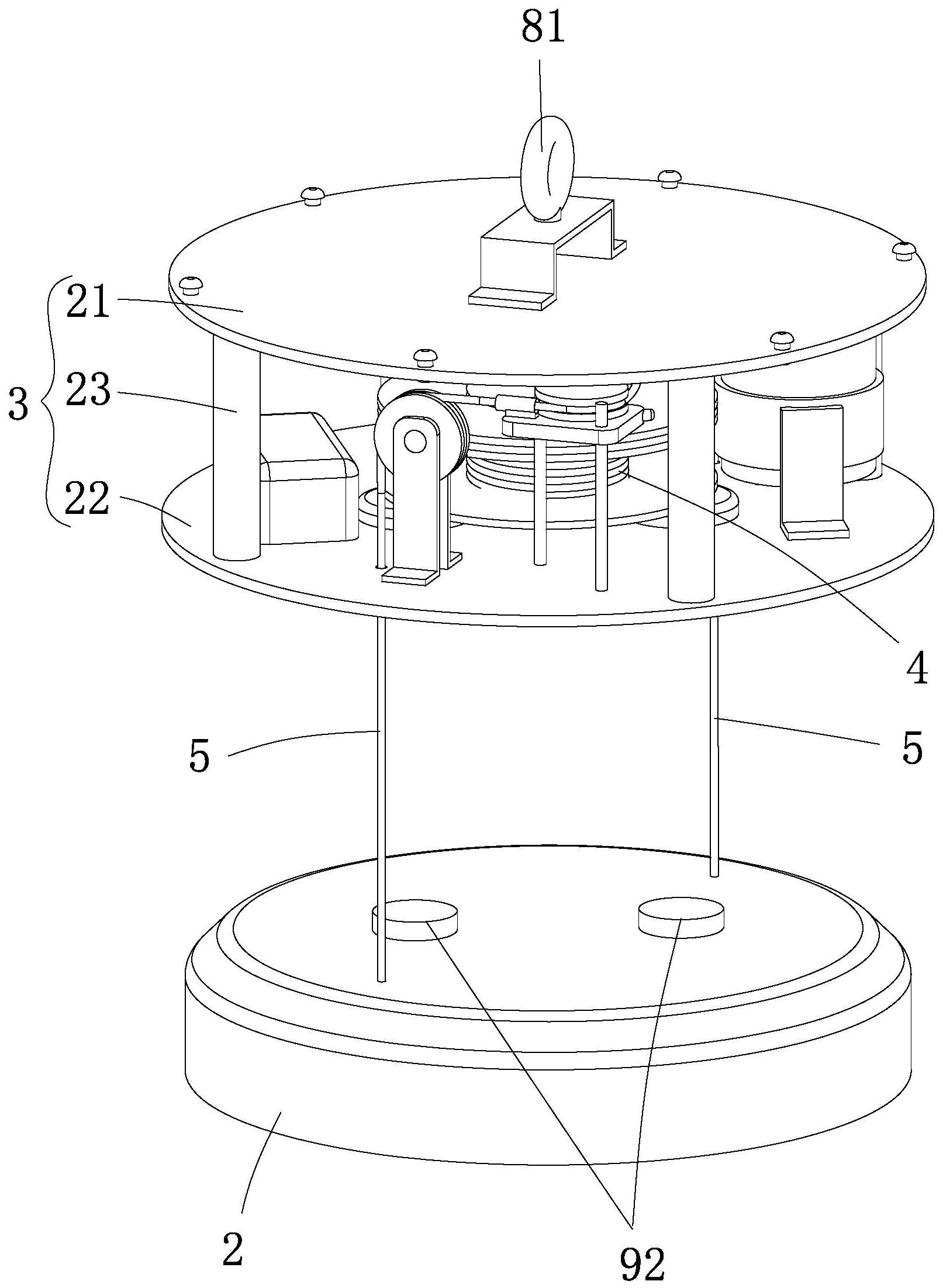 81

21

3

23

22

4

5

5

2

92