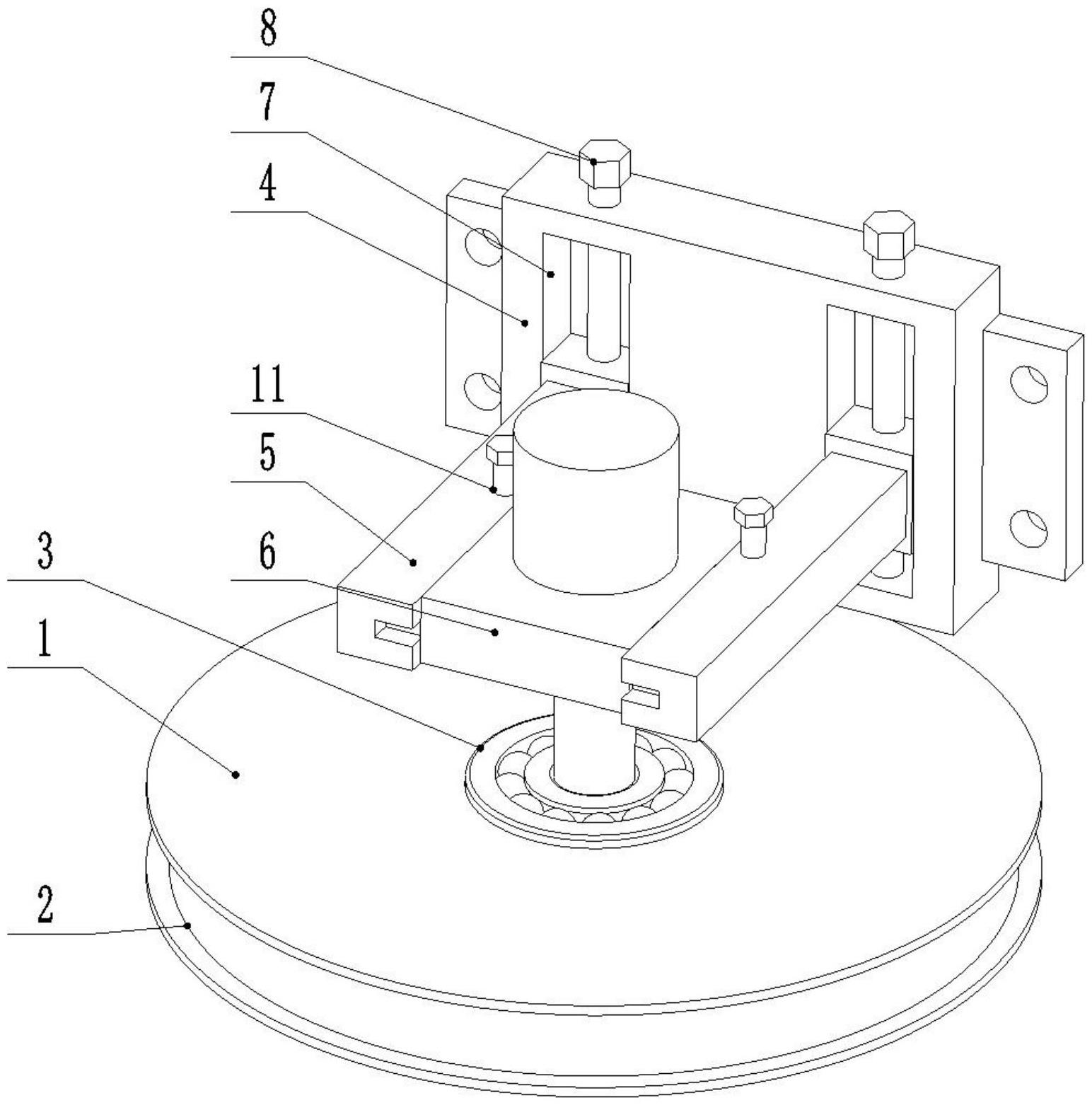 8
7
4
11
5
3
6
1
2