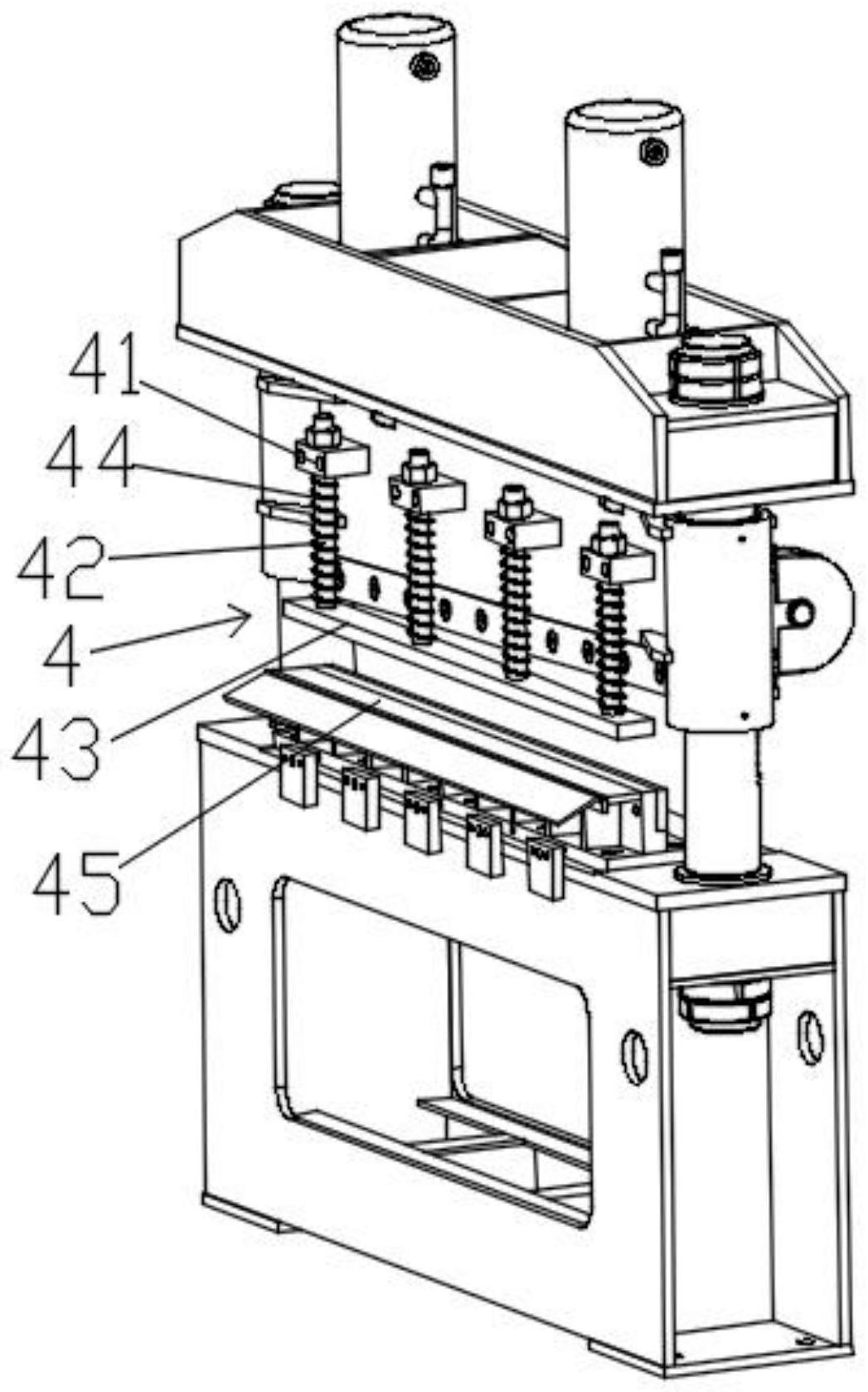 41
44
42
4
43
45