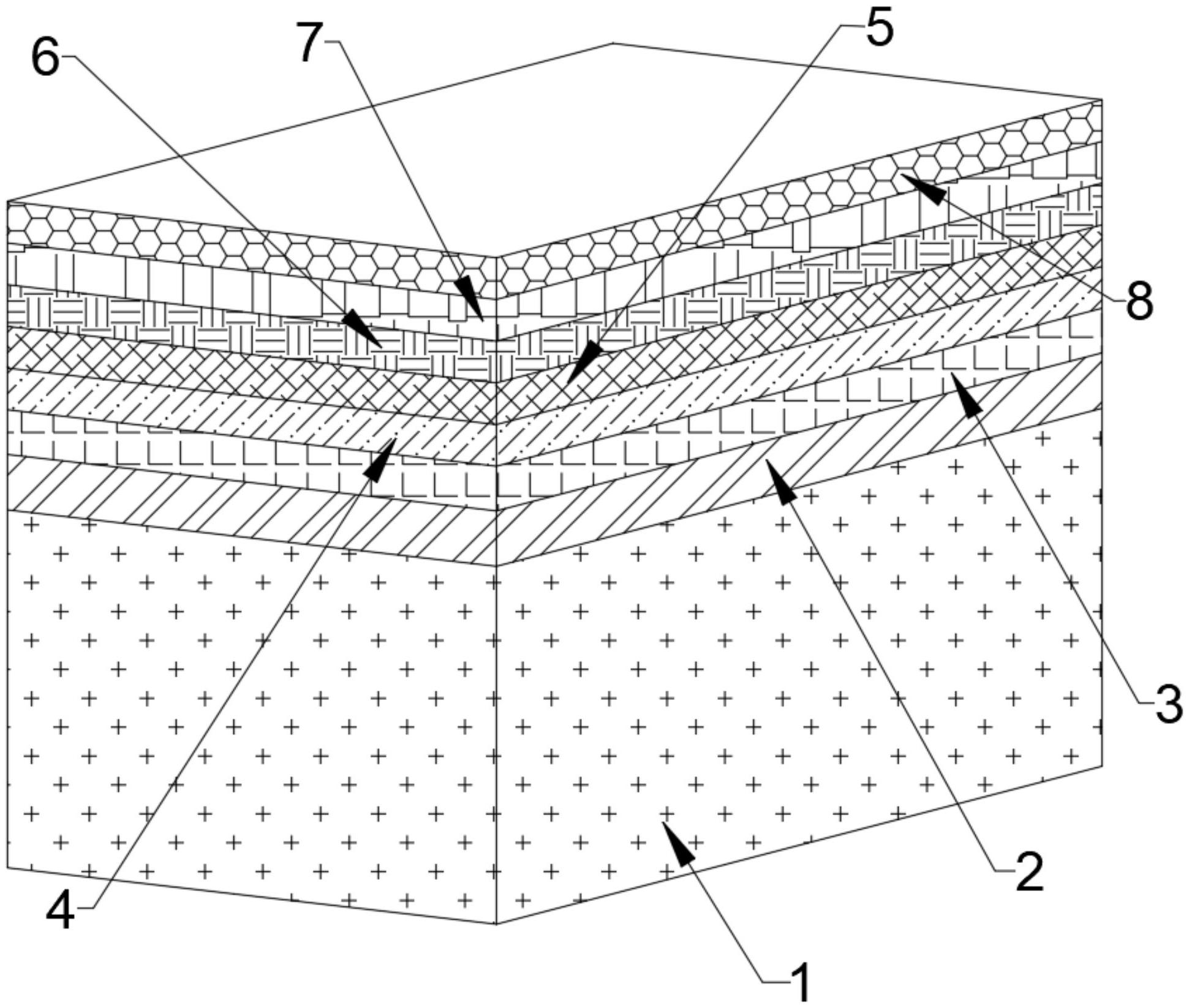 6
7
5
8
3
2
4
1