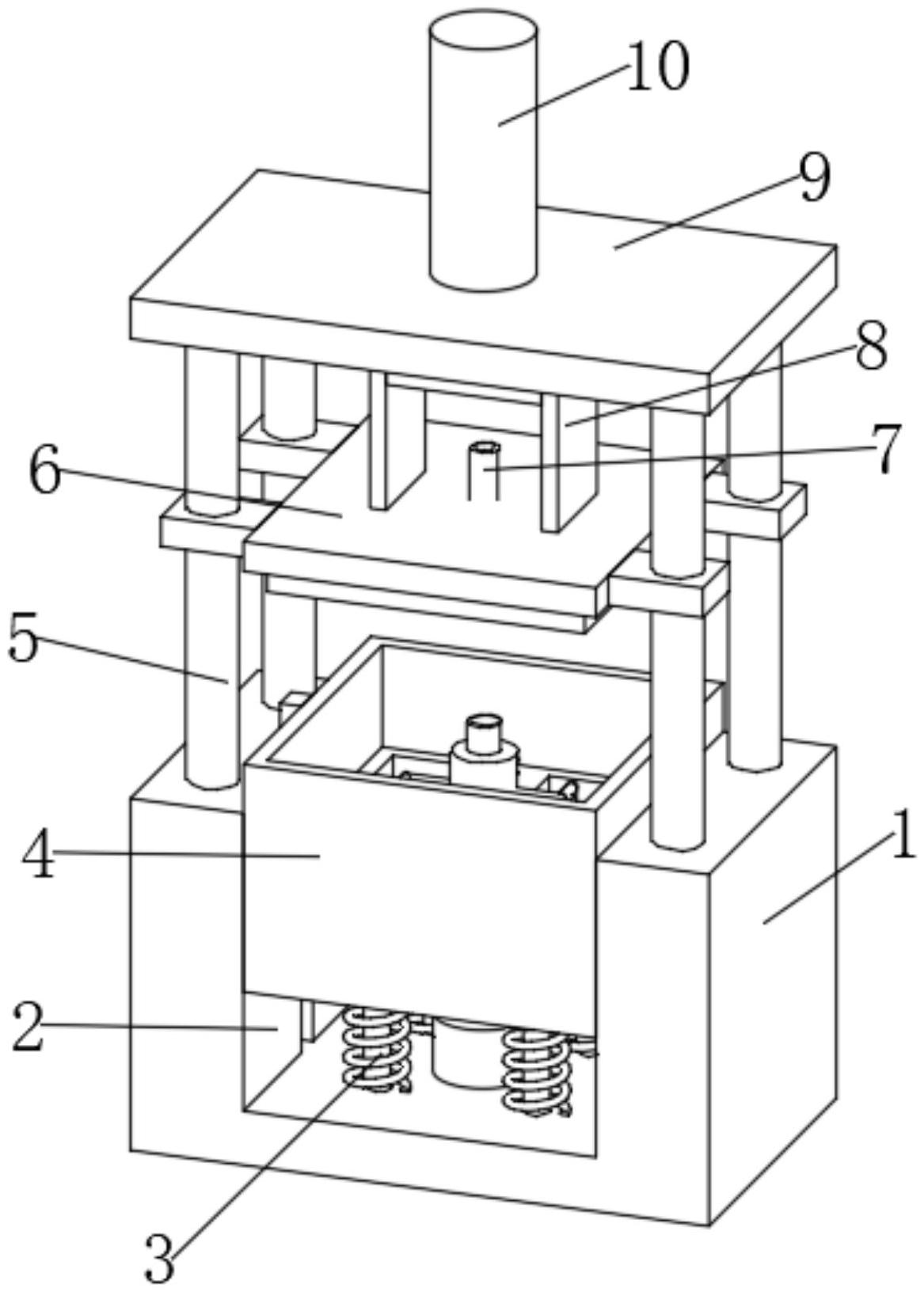 10
9
8
7
6
5
4
1
2
3