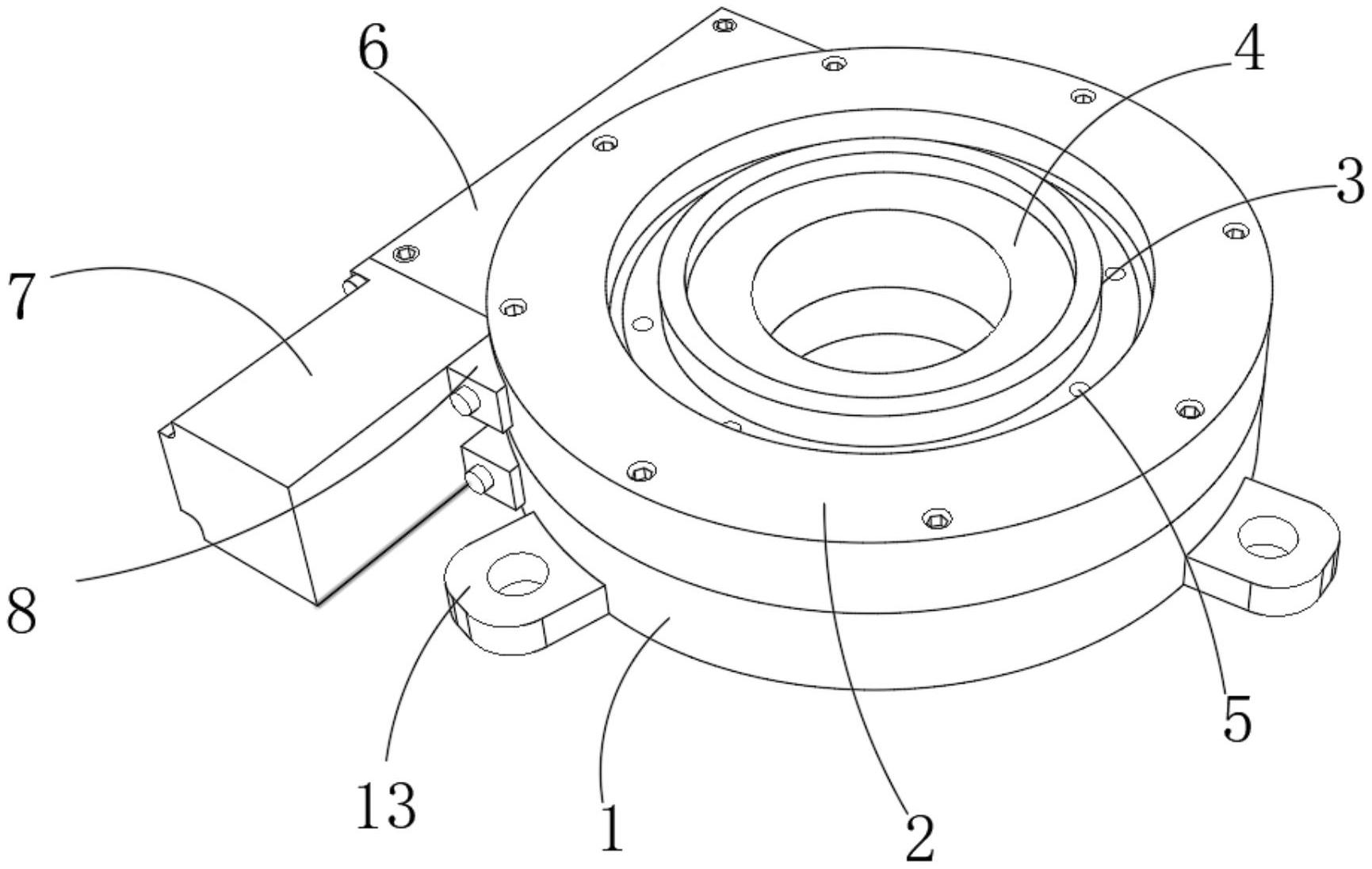 6
4
3
7
8
5
13
1
2