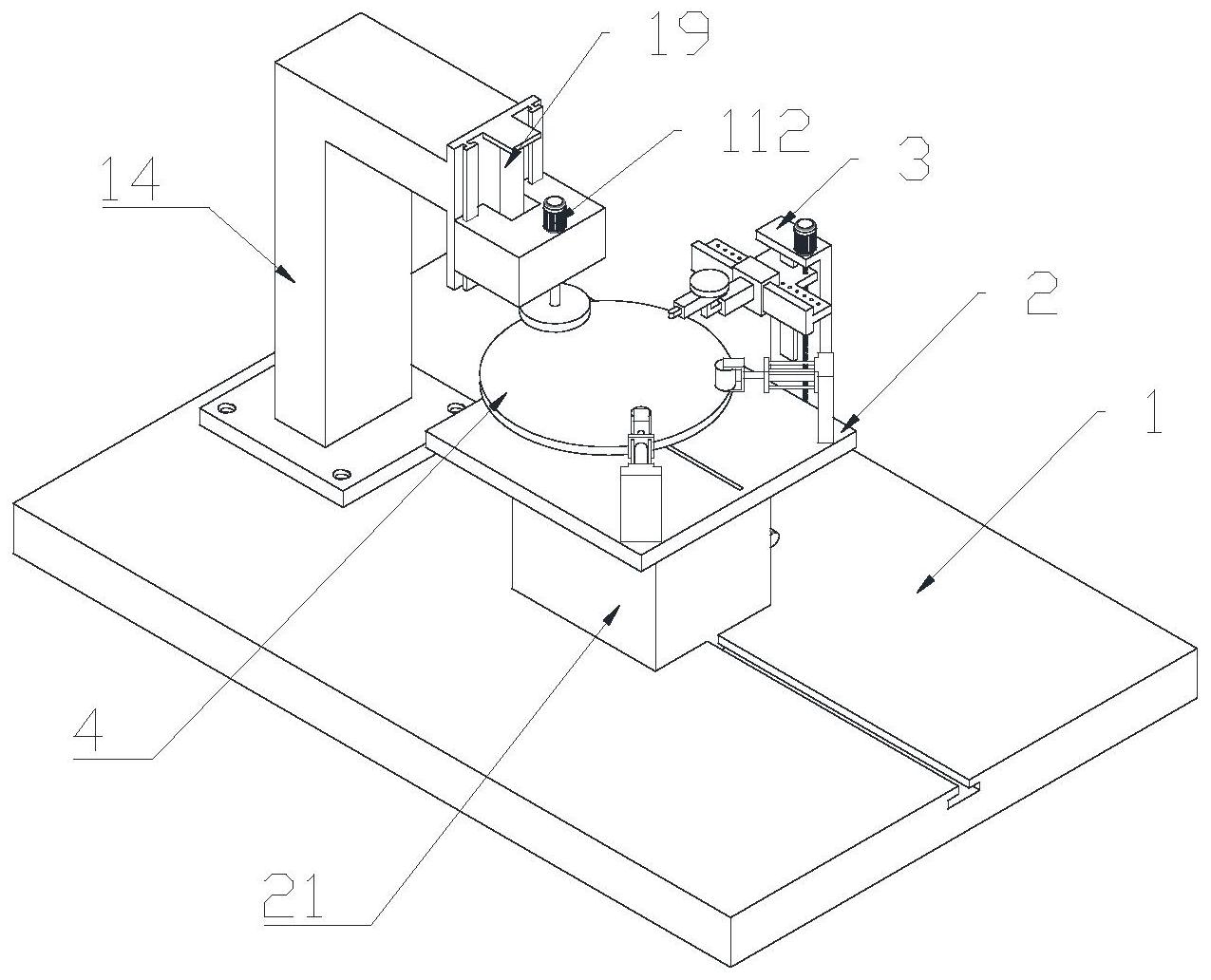 19
112
3
14
2
1
4
21