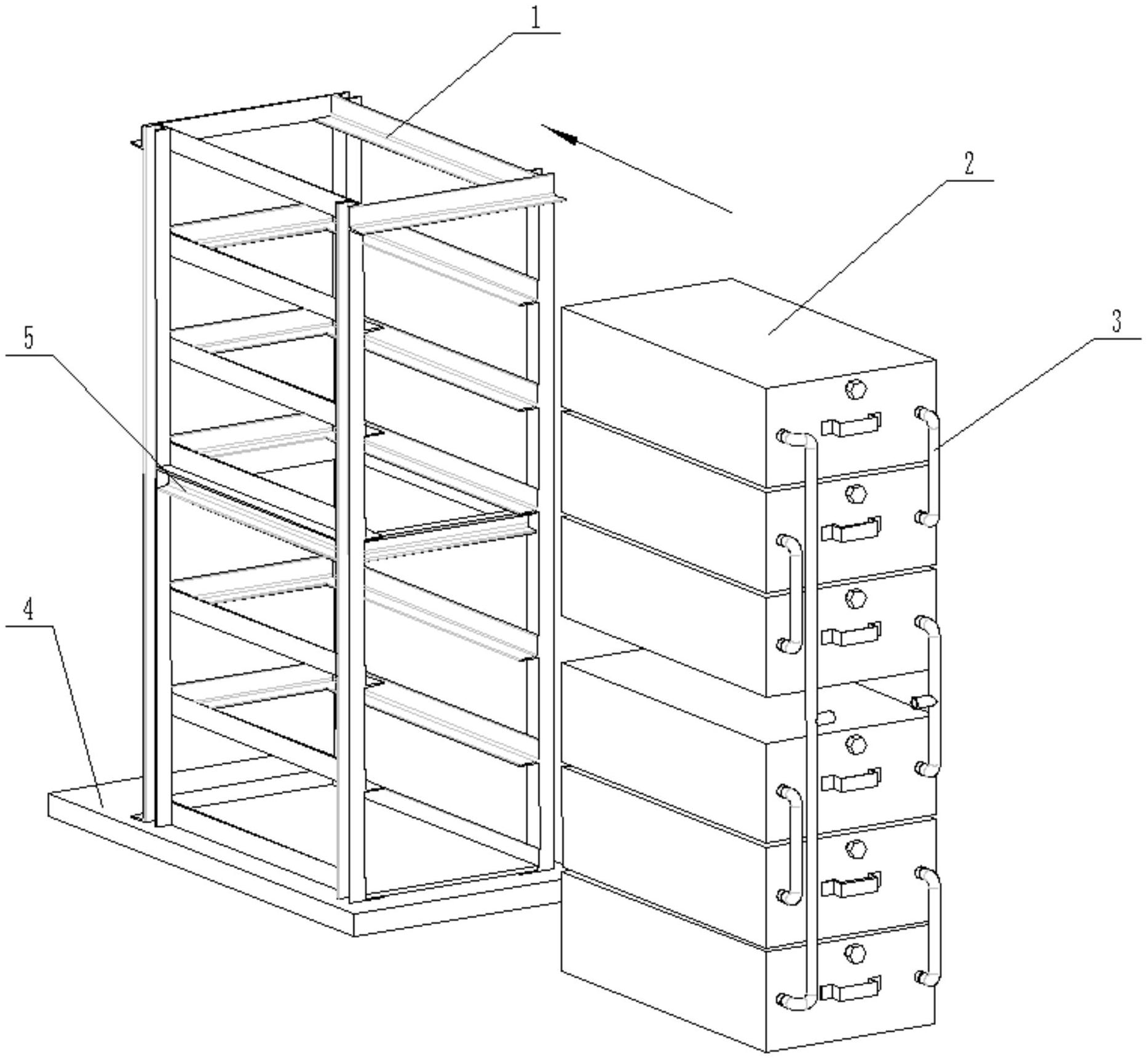 1
2
3
5
4