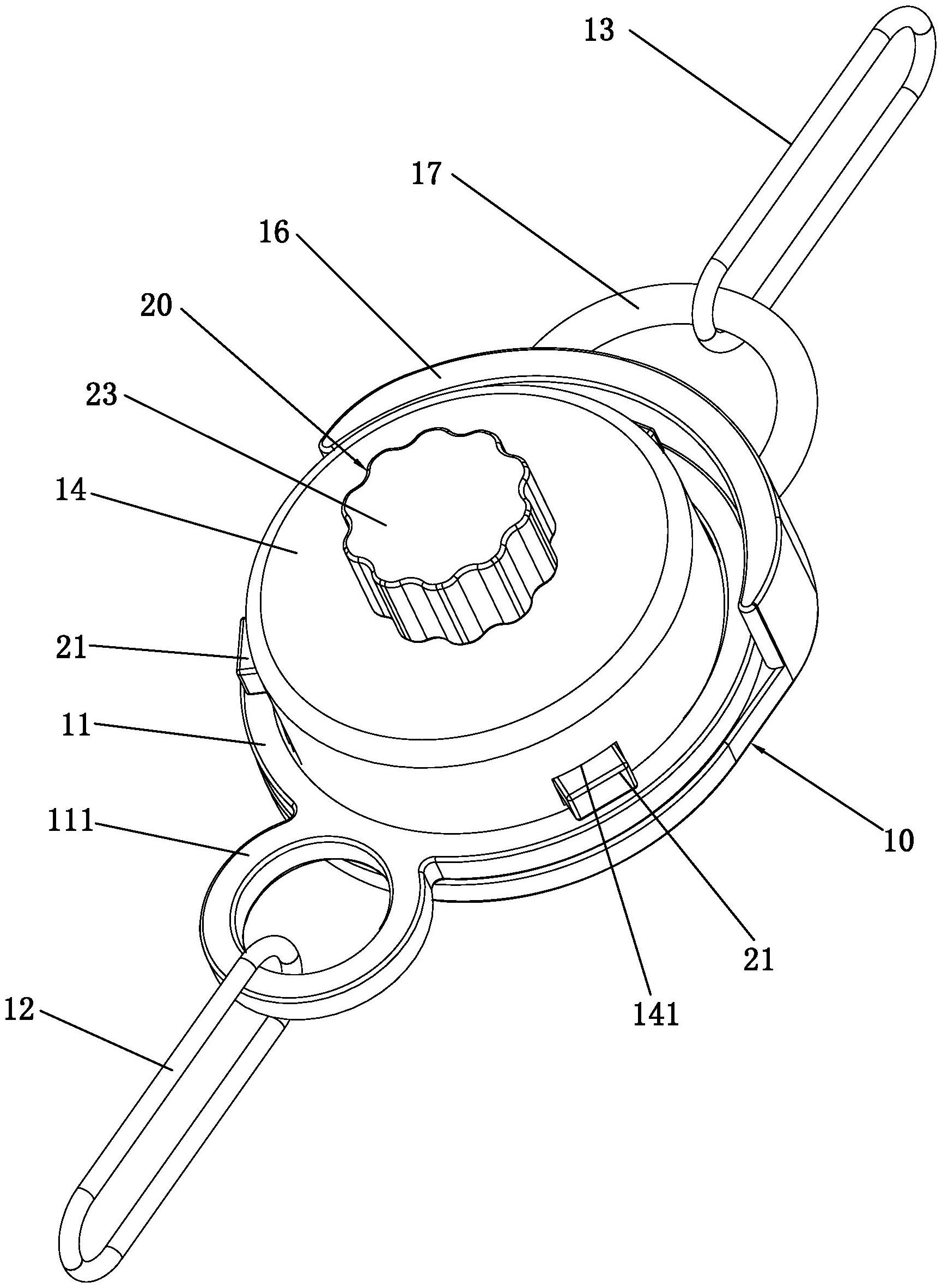 13
17
16
20
23
14
21
11
111
10
21
141
12