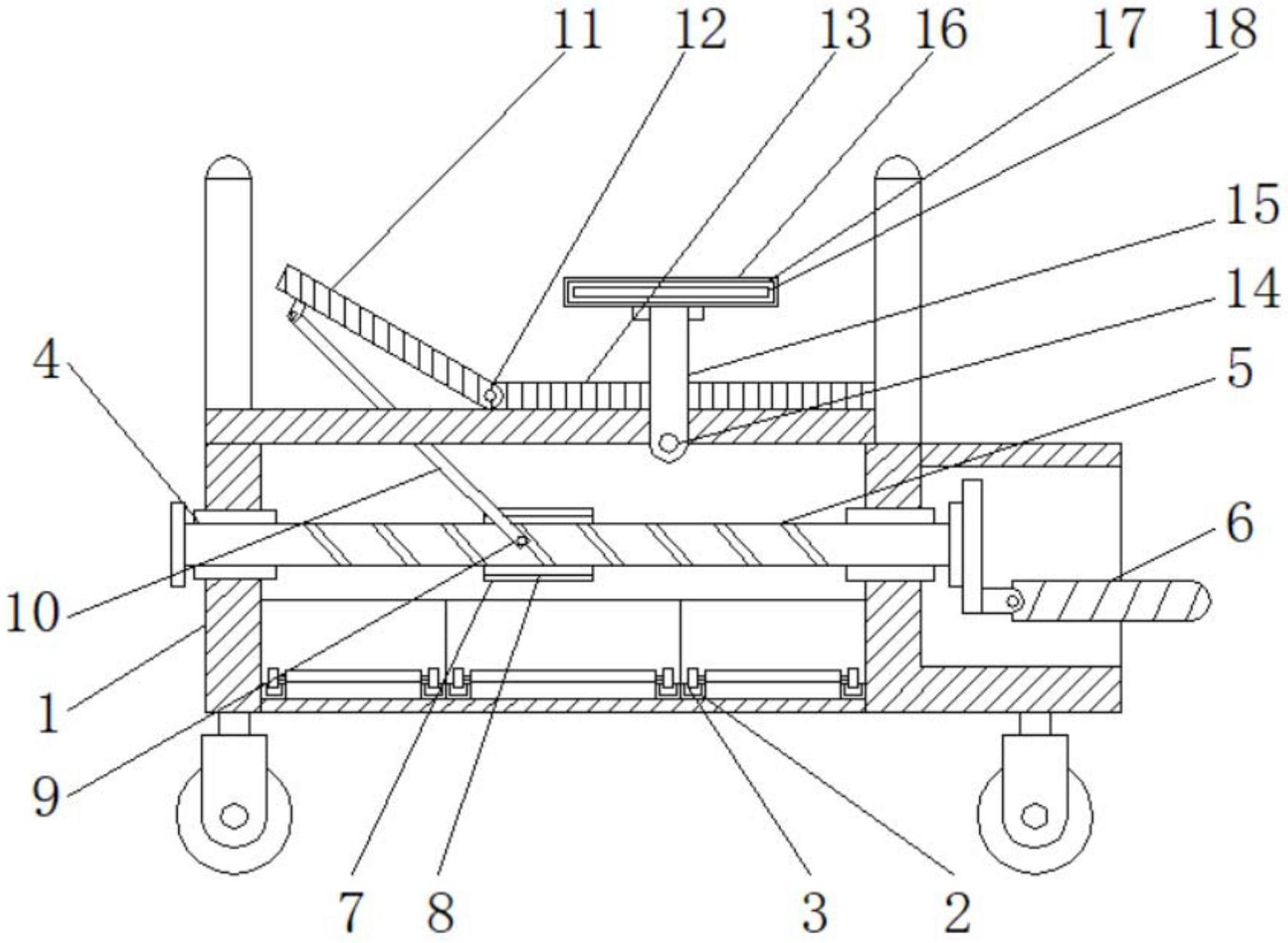 11 12 13 16 17 18

15

14

4

5

6

10

1

9

7 8 3 2