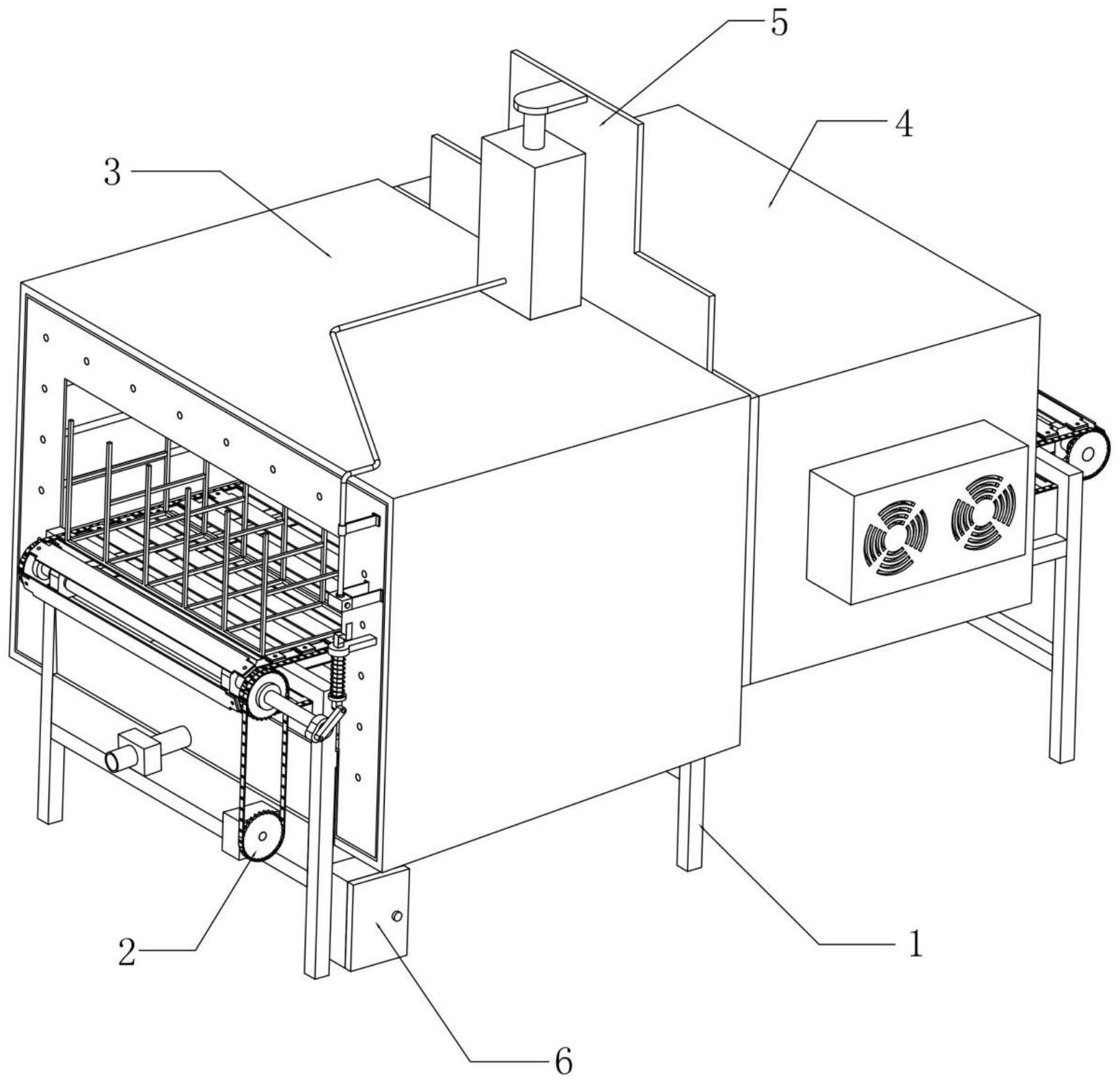 5
4
3
2
1
6