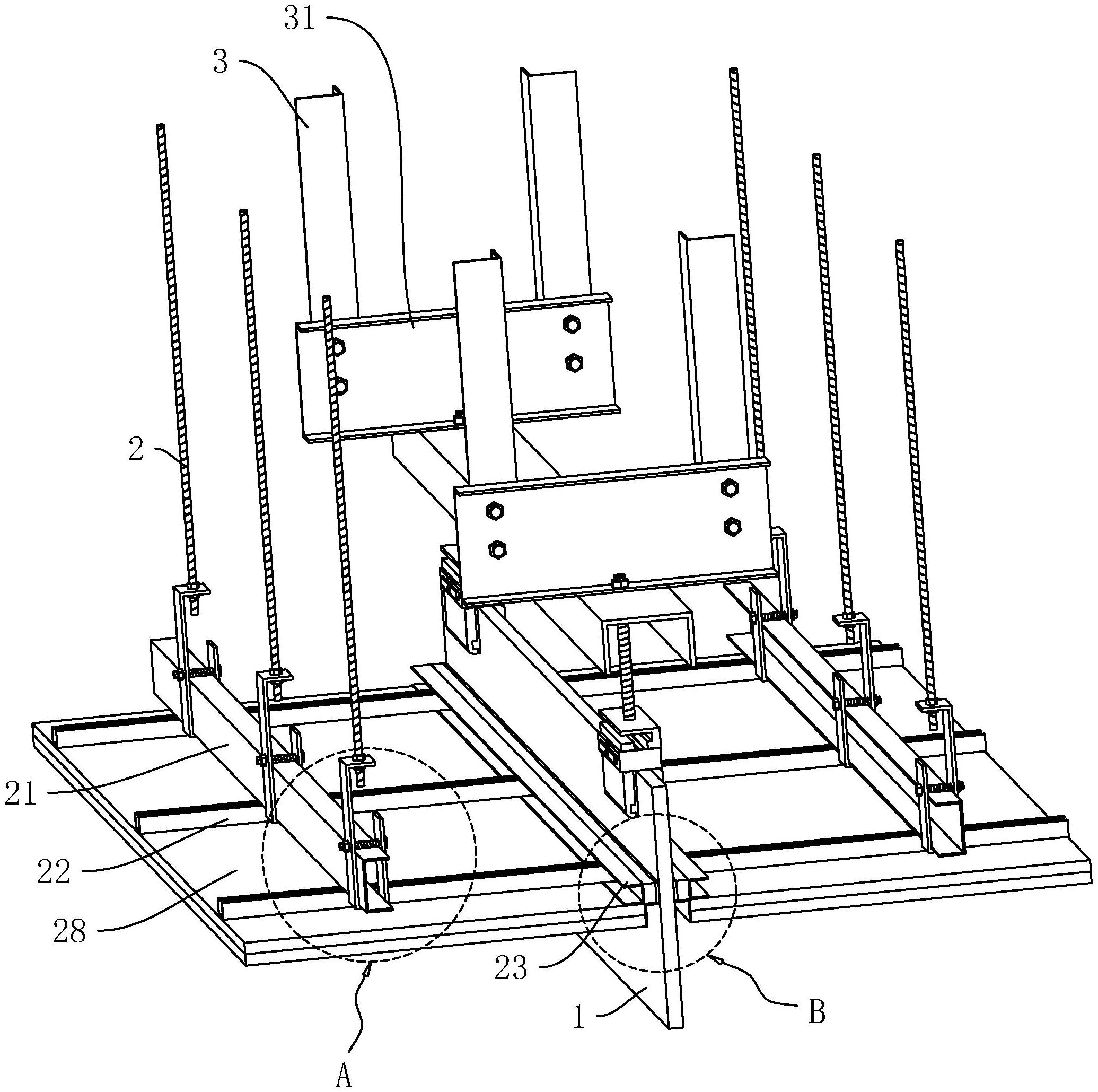 31
3
2
21
22
28
23
1
B
A