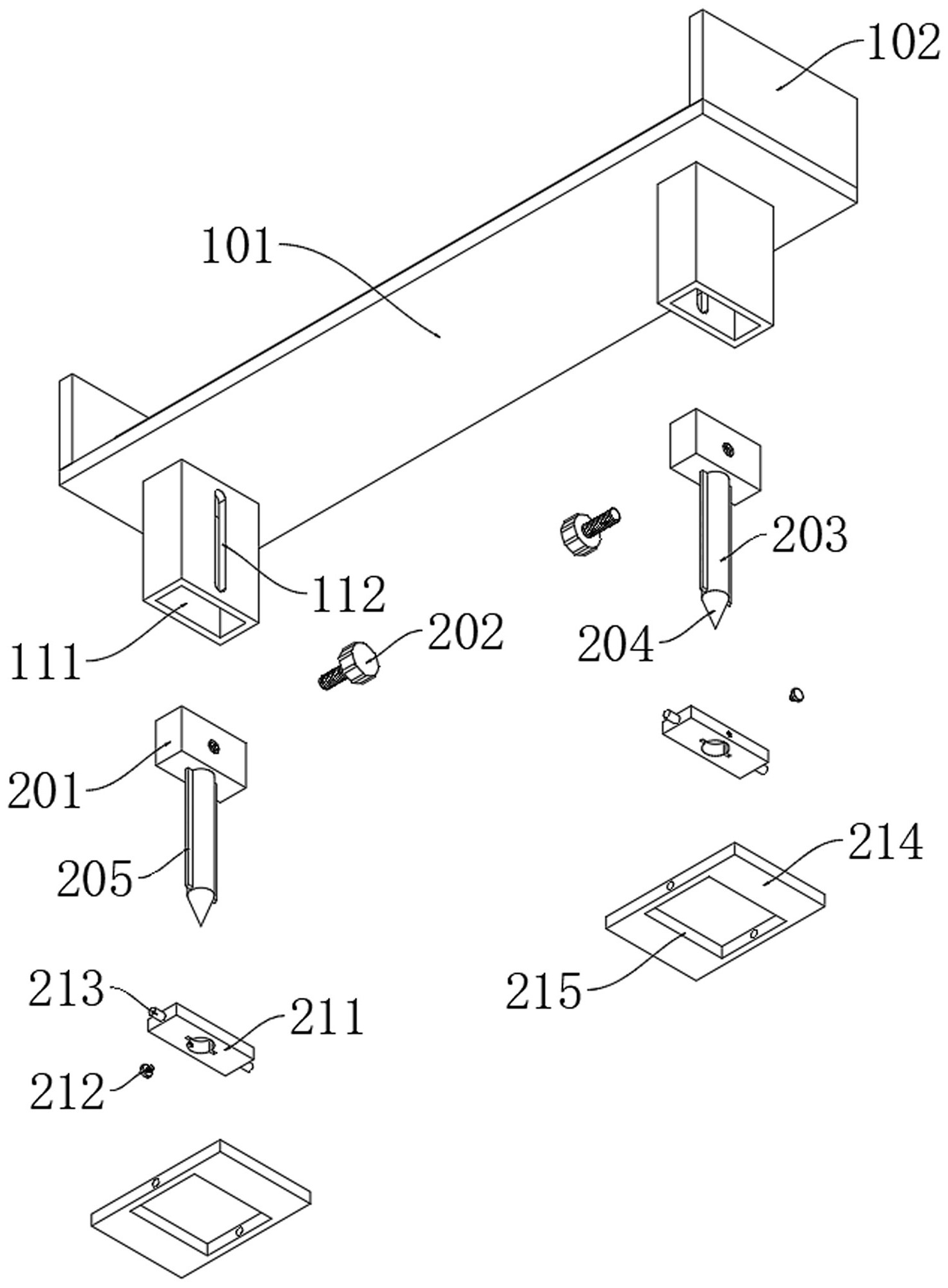 102

101

203

112

202

204

111

201

205

214

215

213

211

212