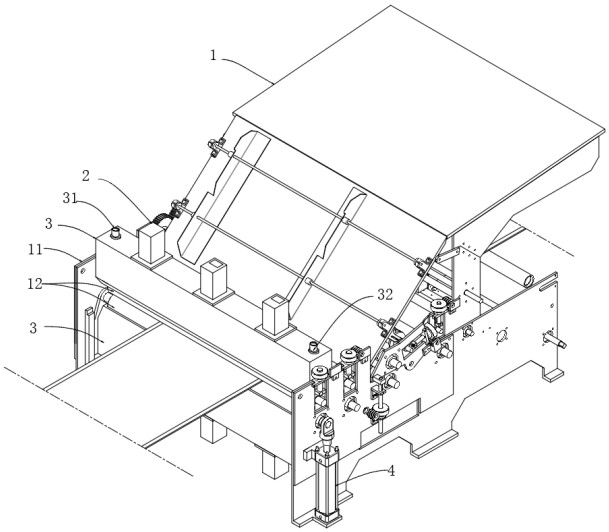 1
2
31
3
11
12
3
32
4