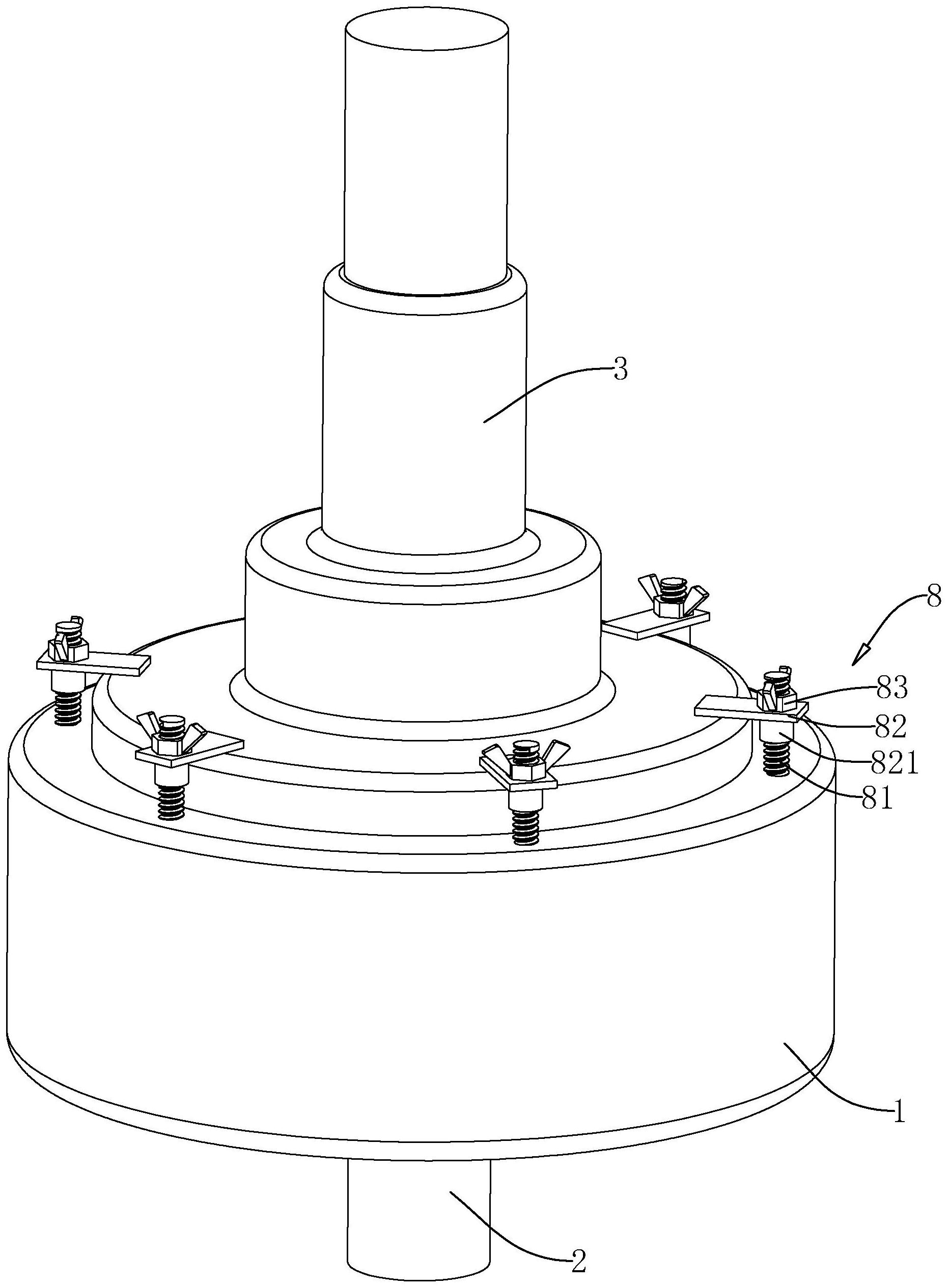 3

8

83

82

821

81

1

2