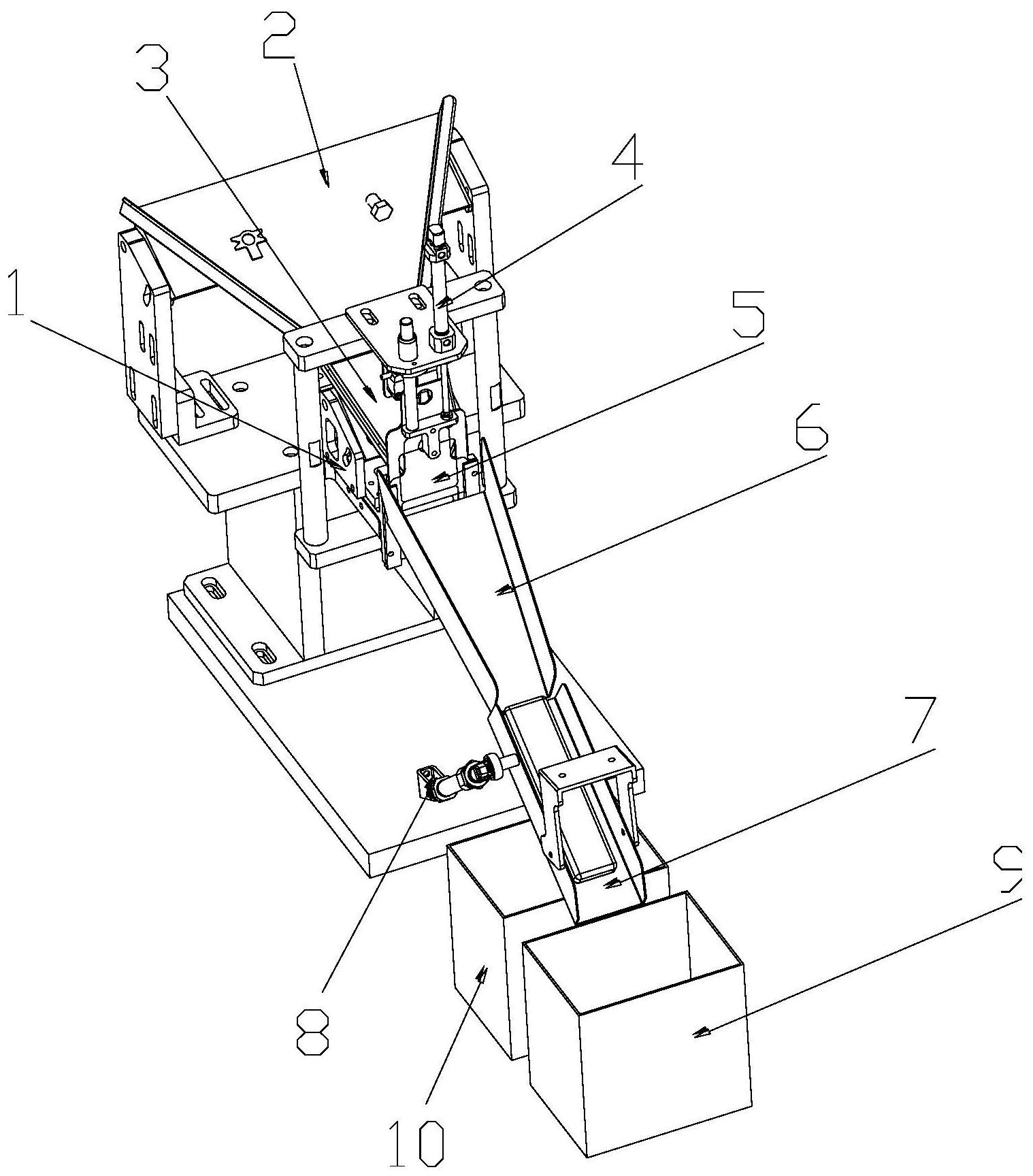 2
3
4
1
5
6
7
9
8
10