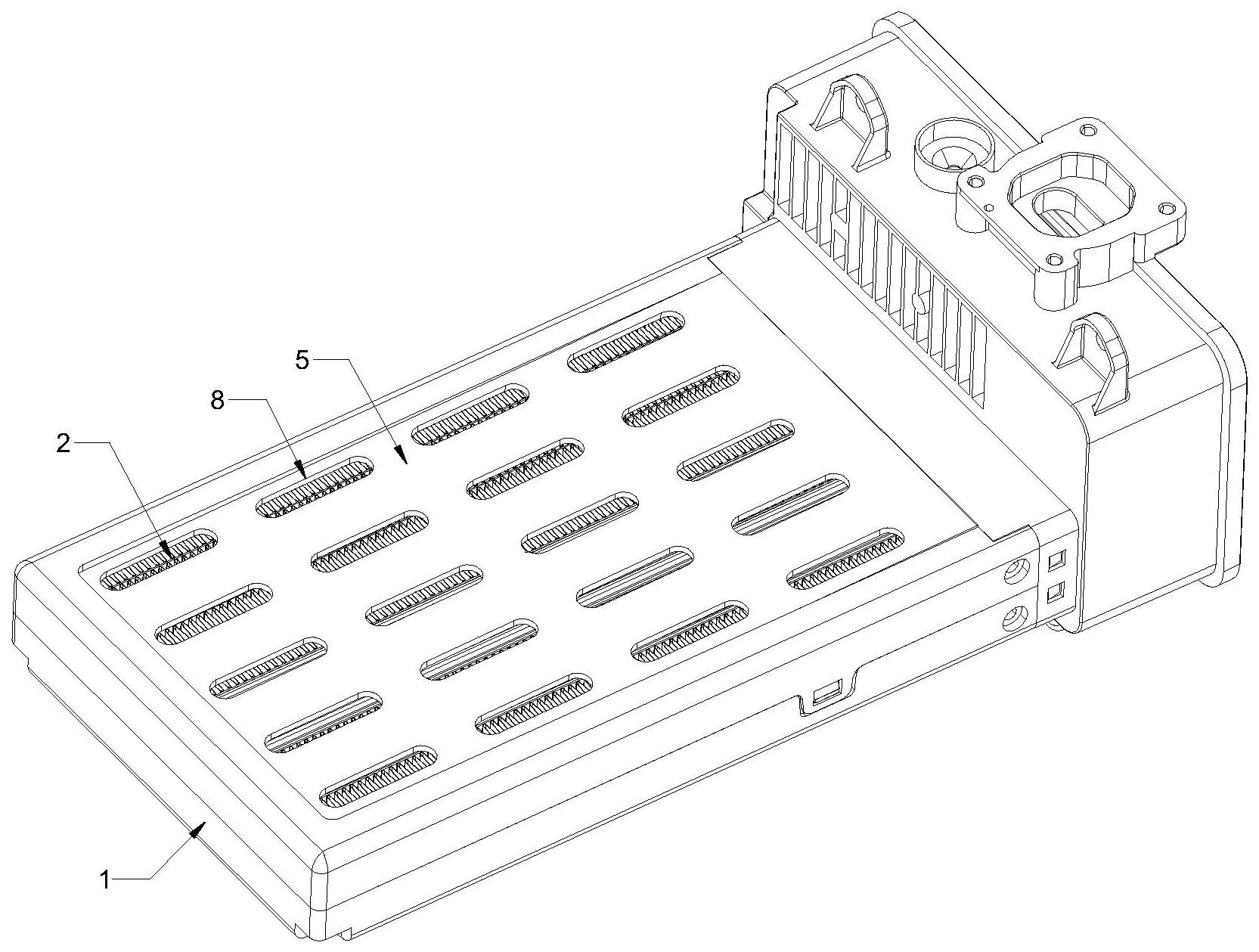 5

8

2

1