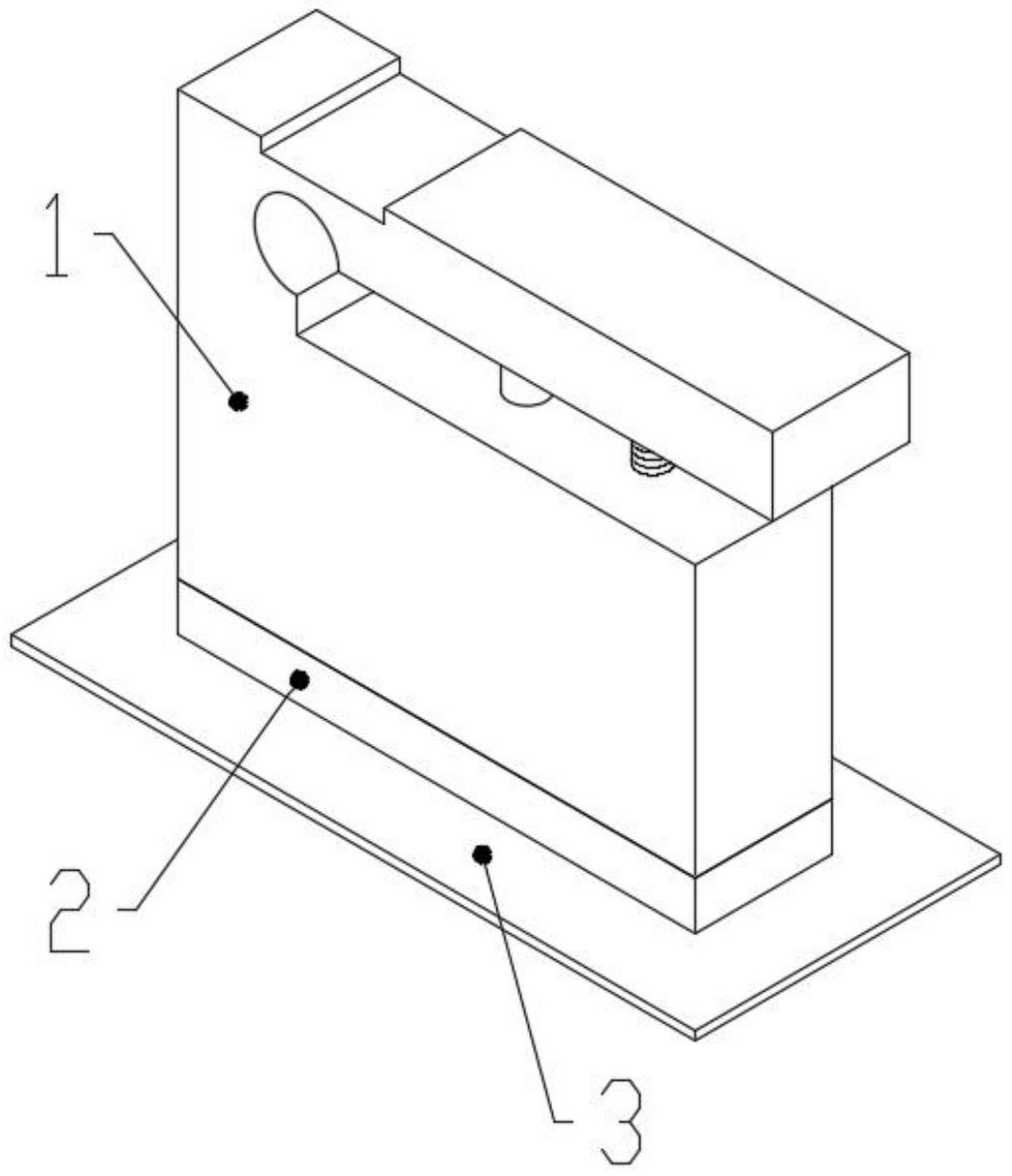 1
2
3