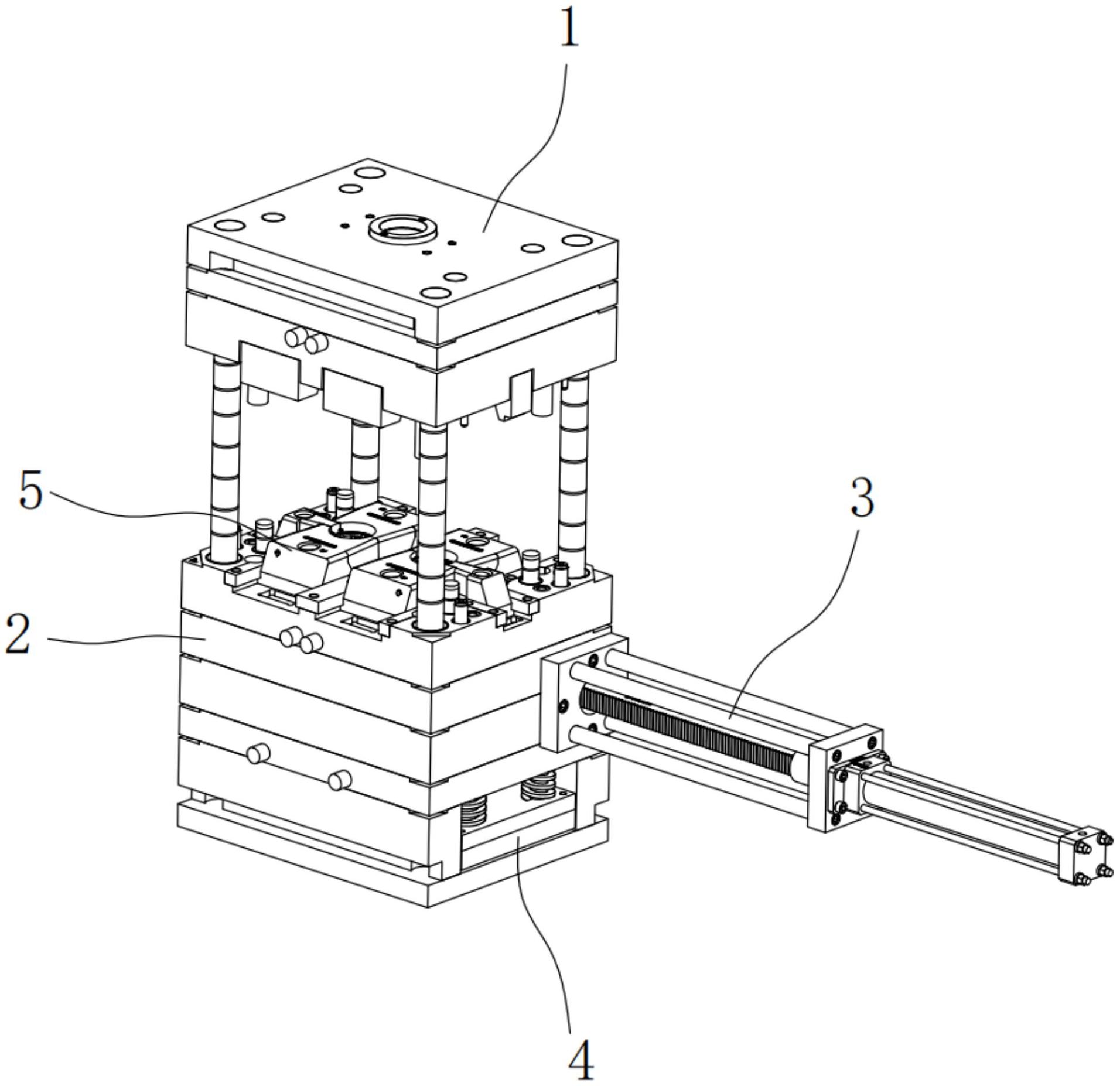 1

5

3

2

4