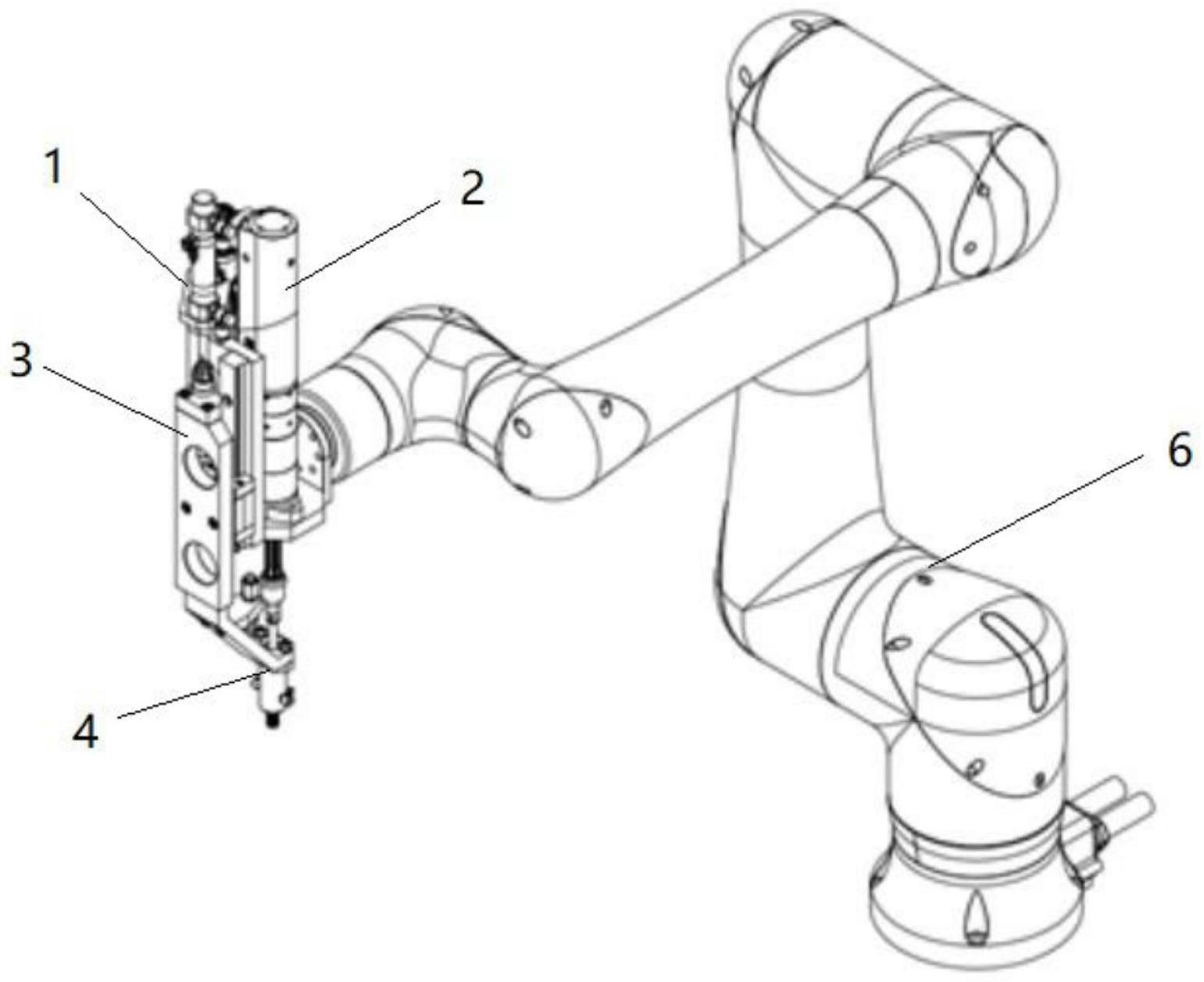 1
2
3
6
4