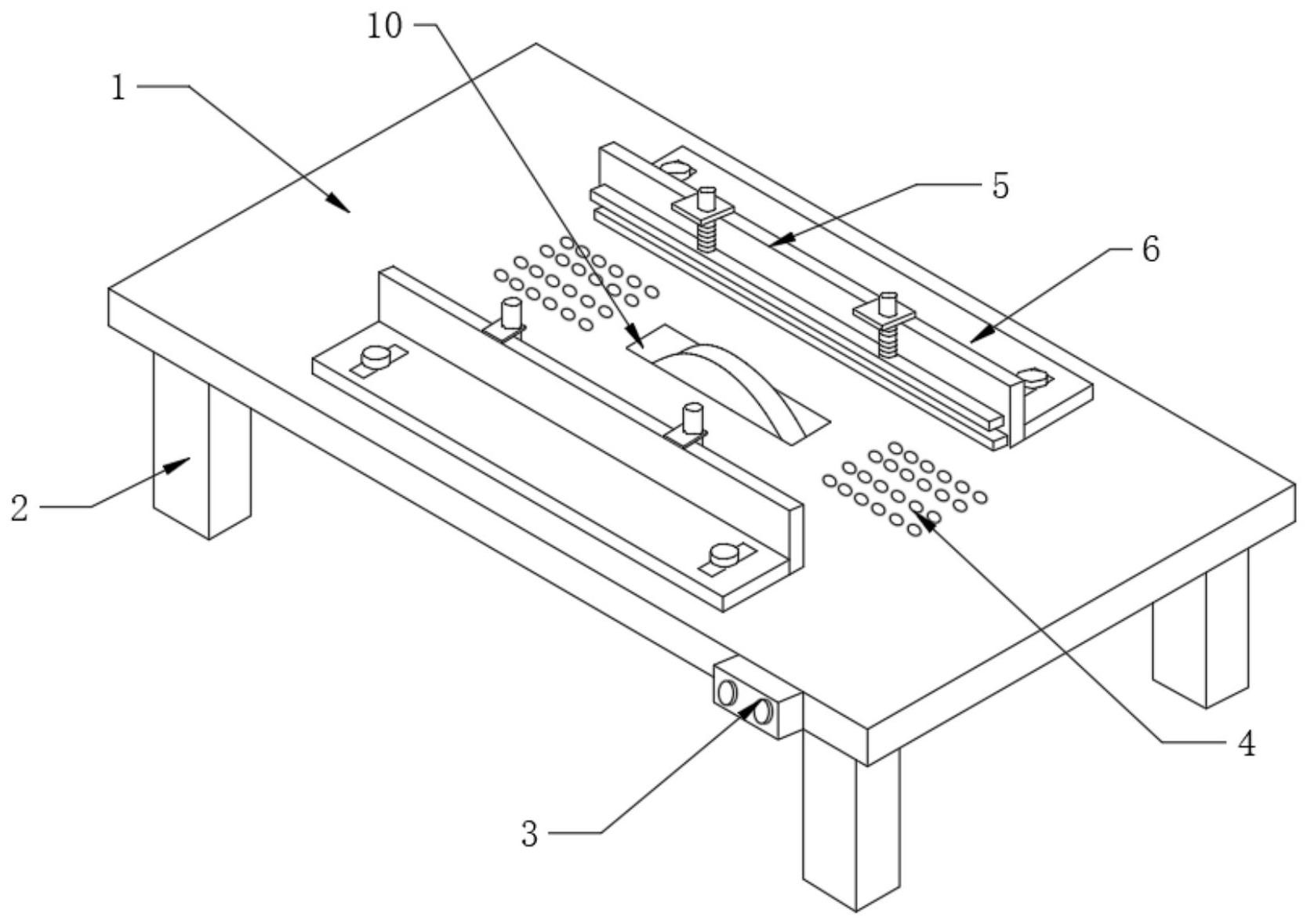 10
1
5
6
2
4
3