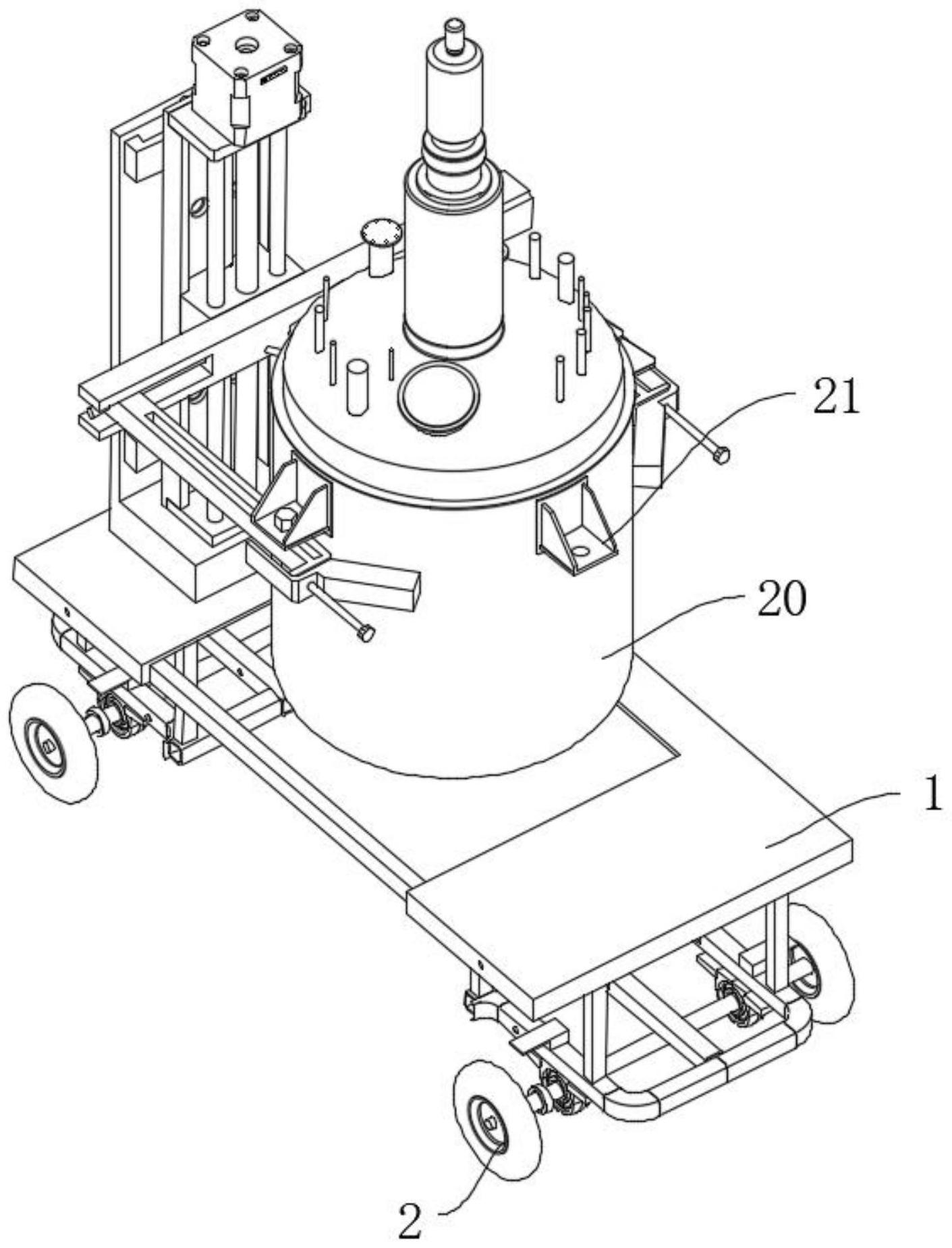 21

20

1

2