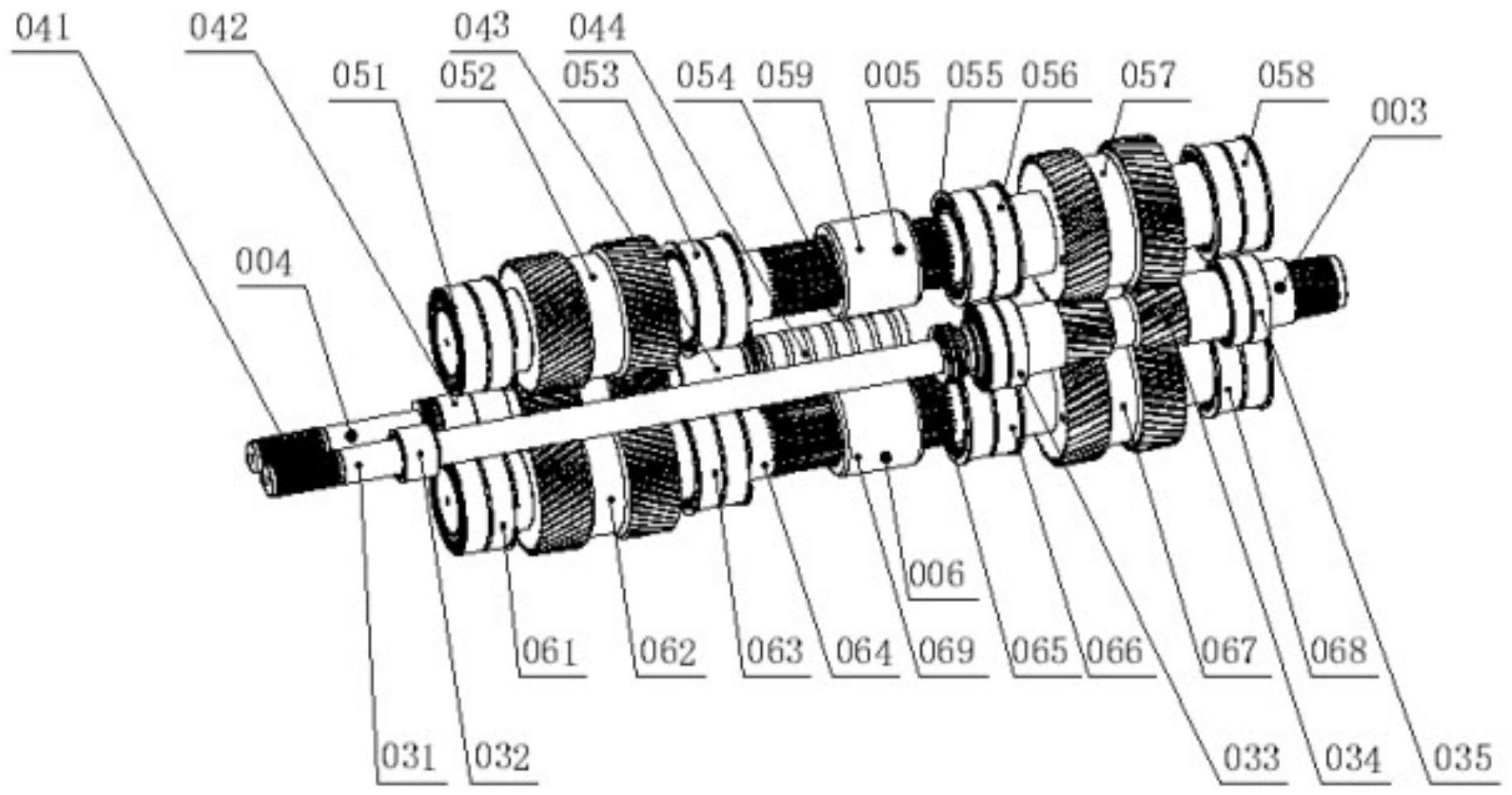 041
042
043
044
051
052
053
054
059
005
055
056
057
058
003
004
006
061
062
063
064
069
065
066
067
068
031
032
033
034
035