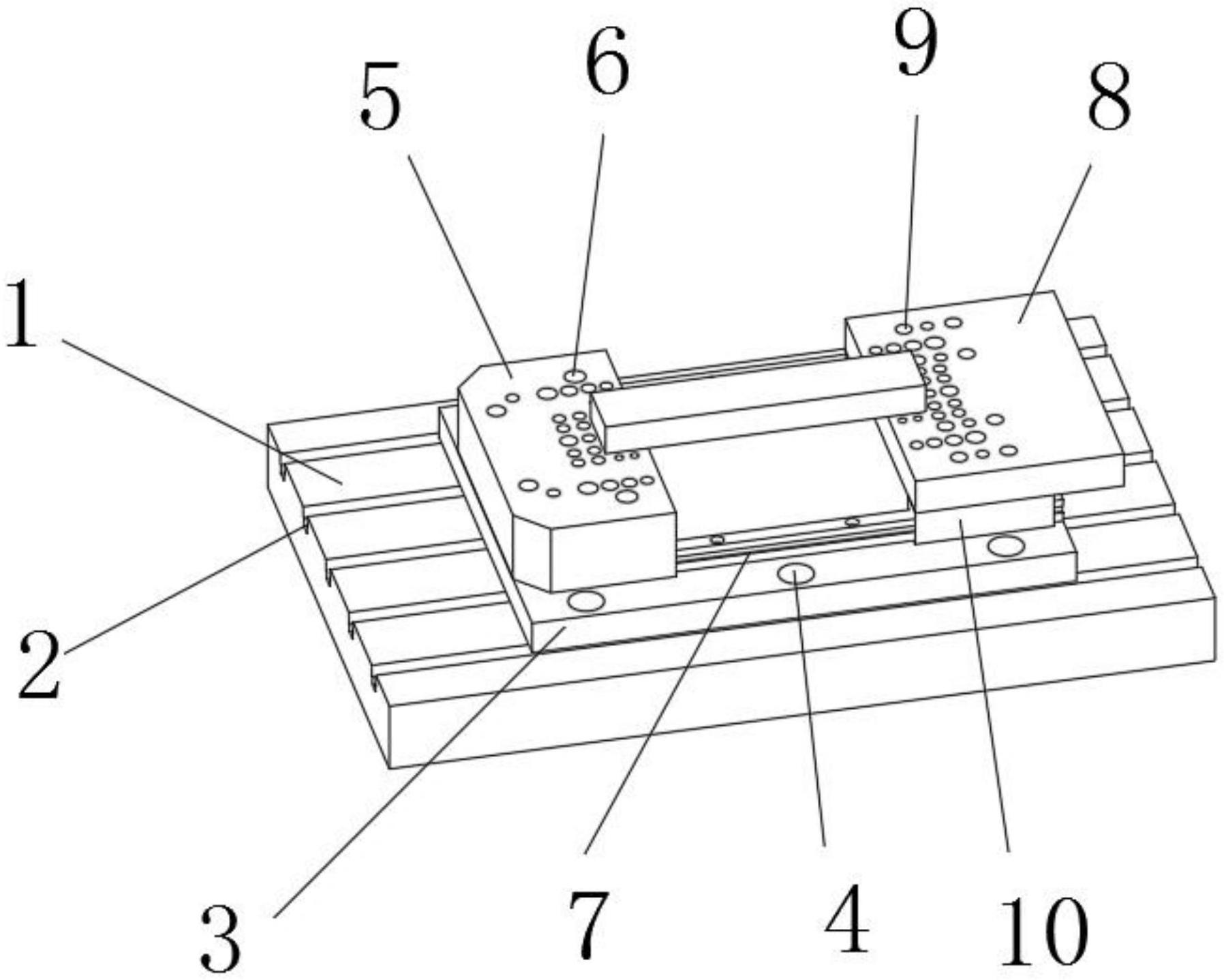 9
6
5
8
1
2
3
7
4
10