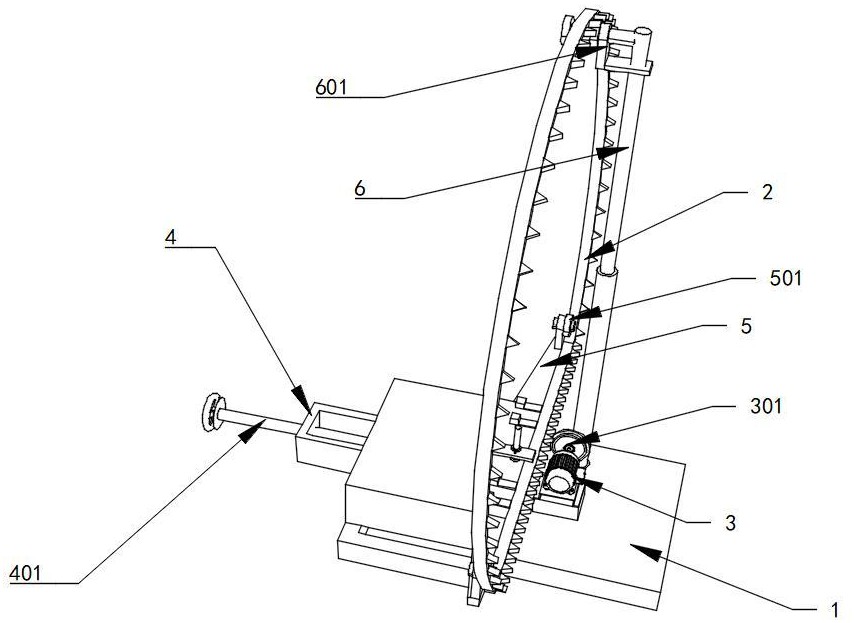 601

6

2

4

501

5

301

3

401

1