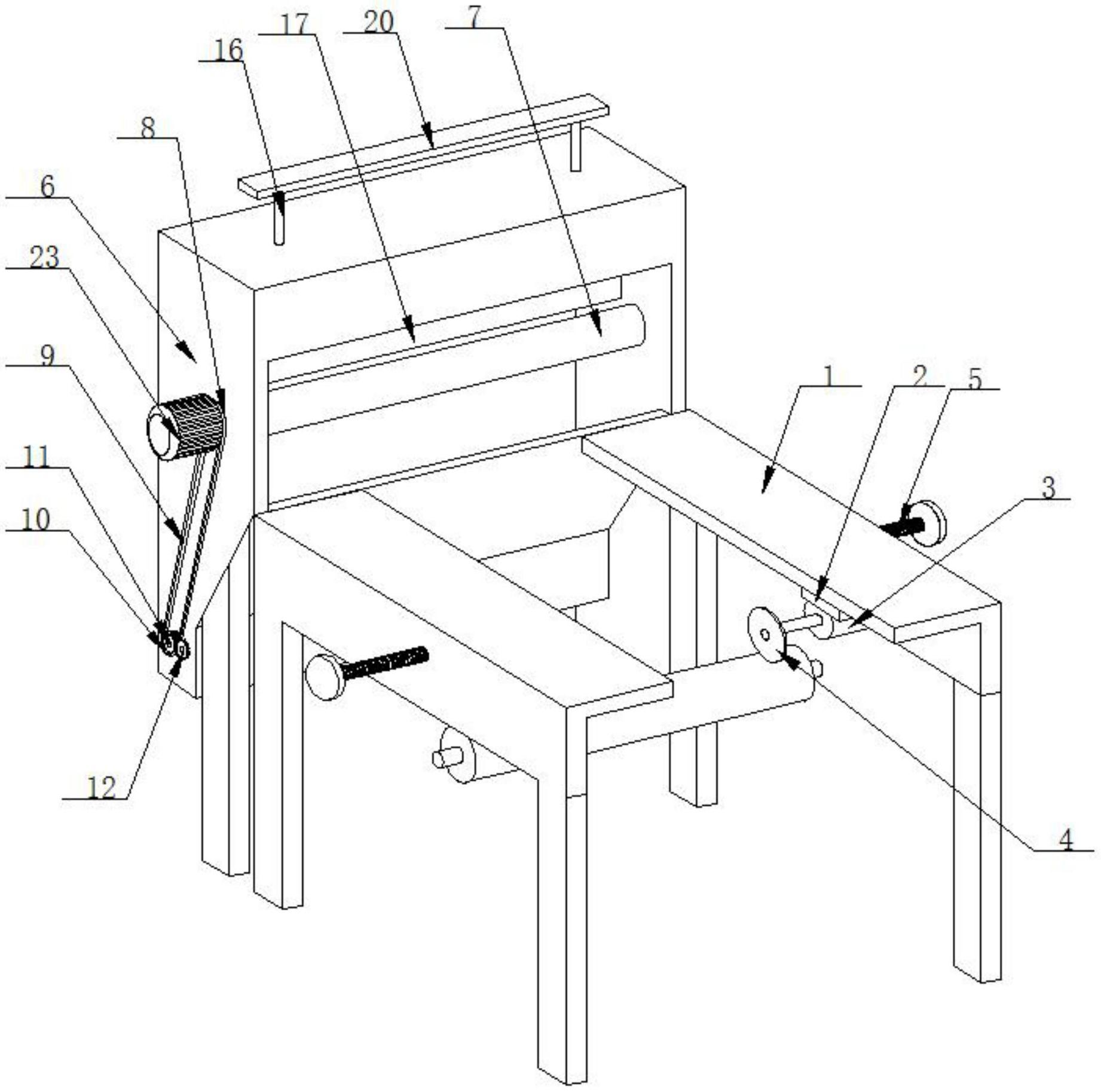 17
20
7
16
8
6
23
9
11
10
12
1
2
5
3
4