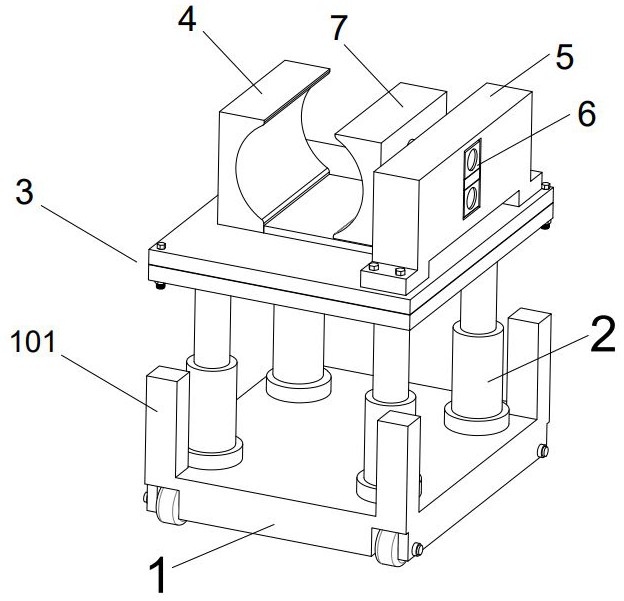 4
7
5
6
3
101
2
1