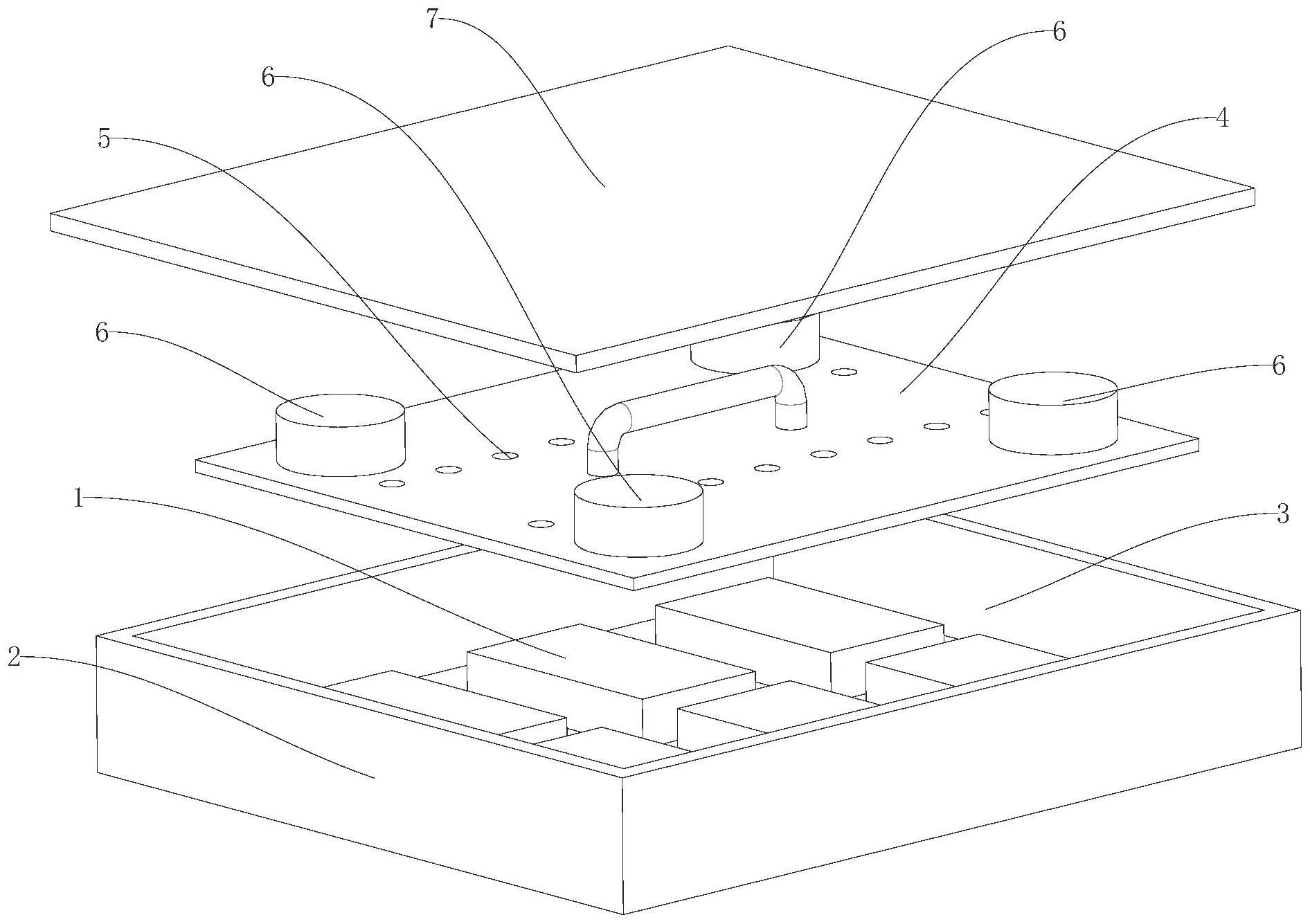 7
6
6
4
5
6
6
1
3
2