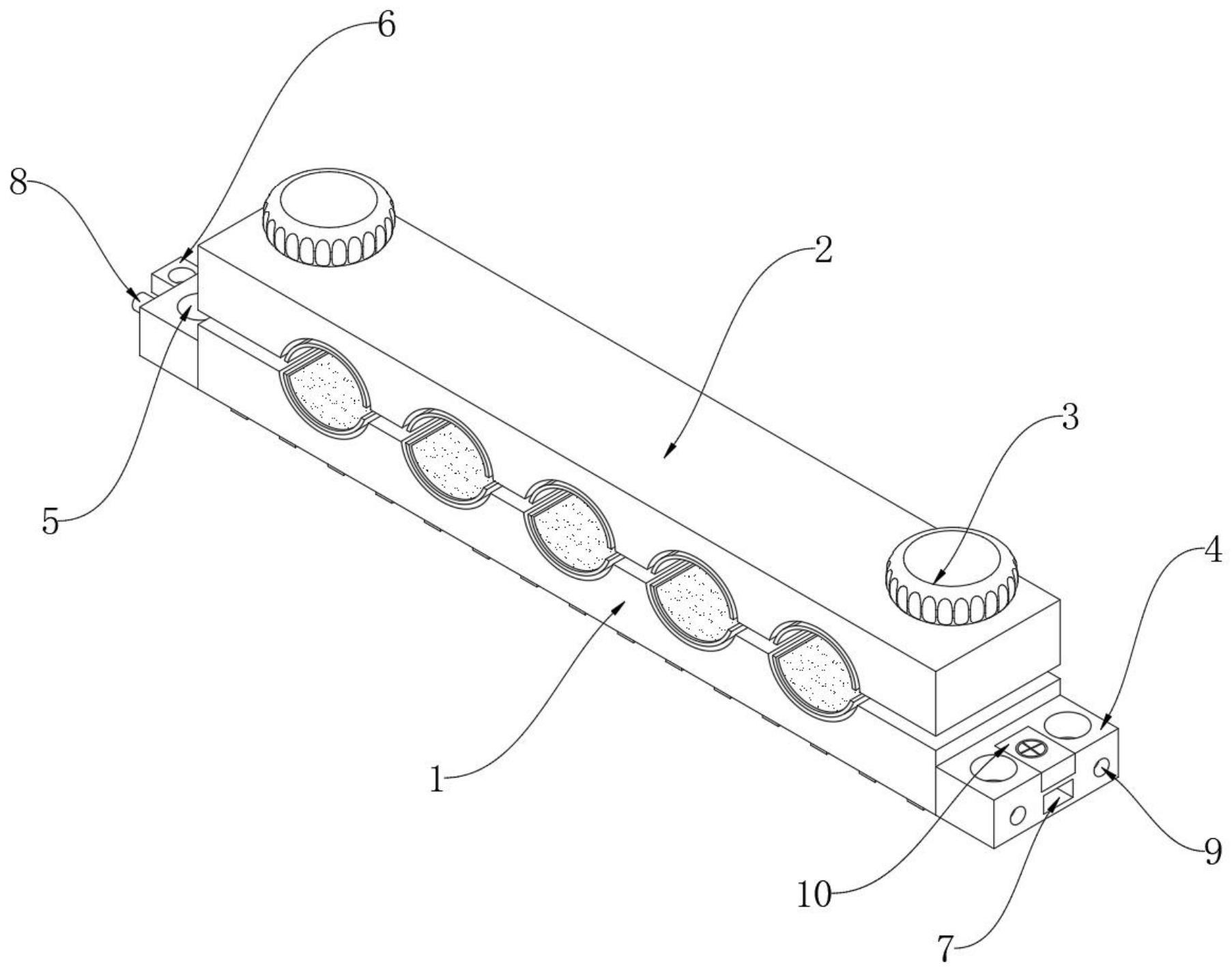 6
8
2
3
5
4
1
10
9
7